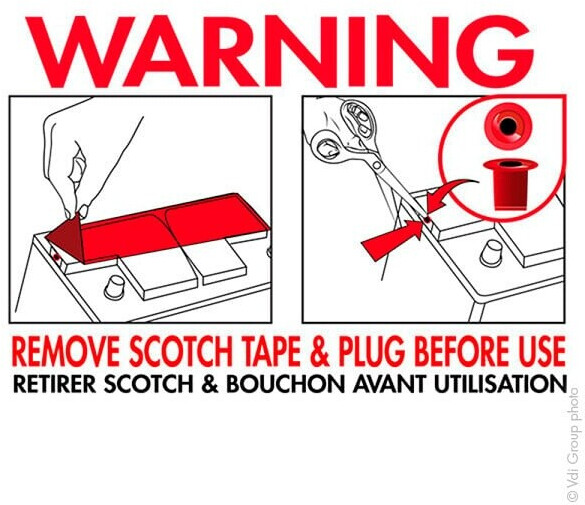 WARNING

REMOVE SCOTCH TAPE & PLUG BEFORE USE
RETIRER SCOTCH & BOUCHON AVANT UTILISATION

© Vdi Group photo