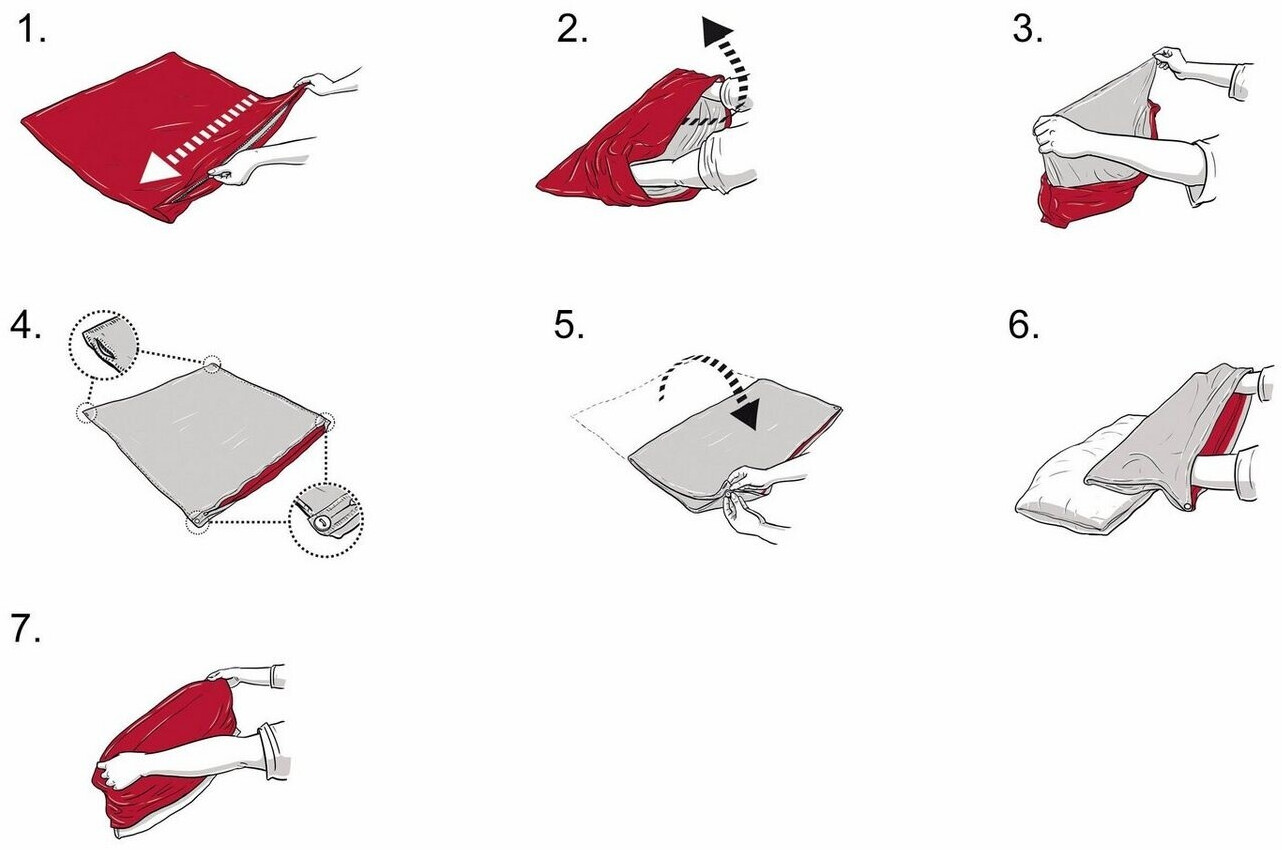 1.

2.

3.

4.

5.

6.

7.