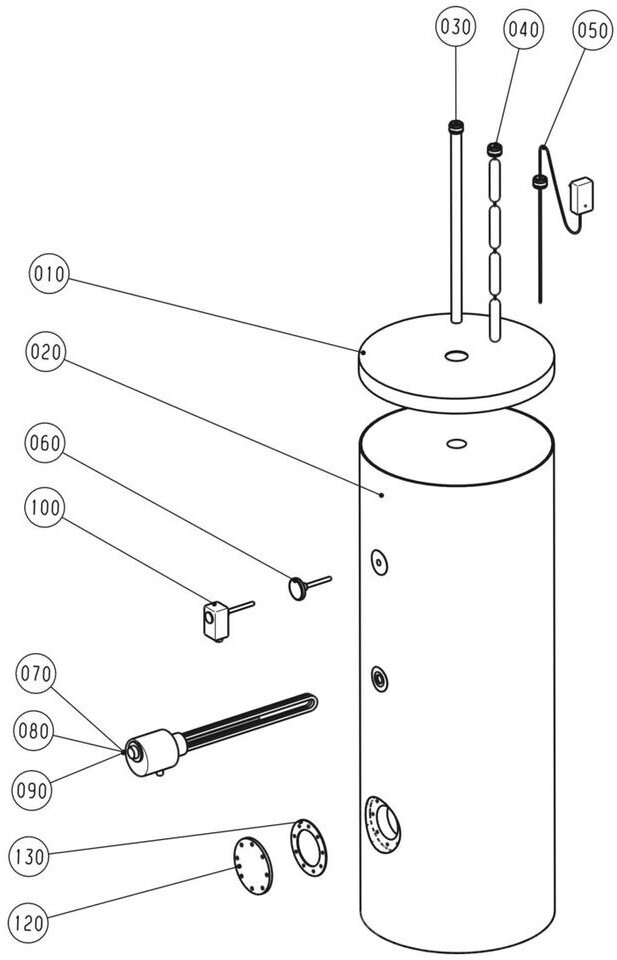 030
040
050
010
020
060
100
070
080
090
130
120