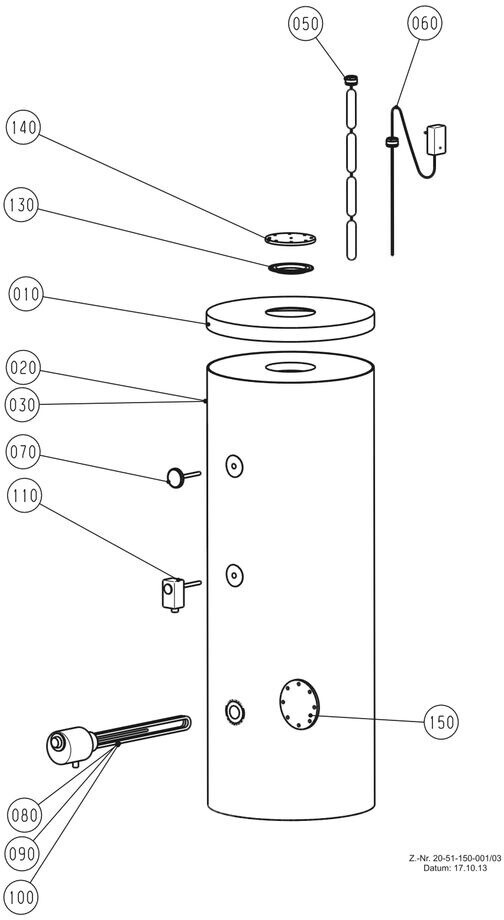 050
060
140
130
010
020
030
070
110
150
080
090
100
Z.-Nr. 20-51-150-001/03
Datum: 17.10.13