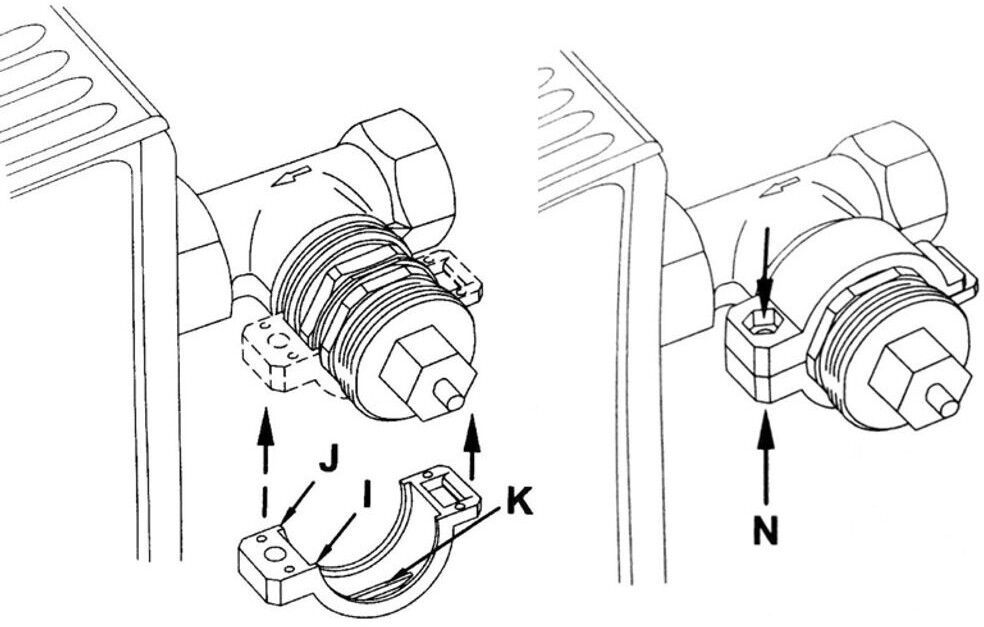 J
I
K
N