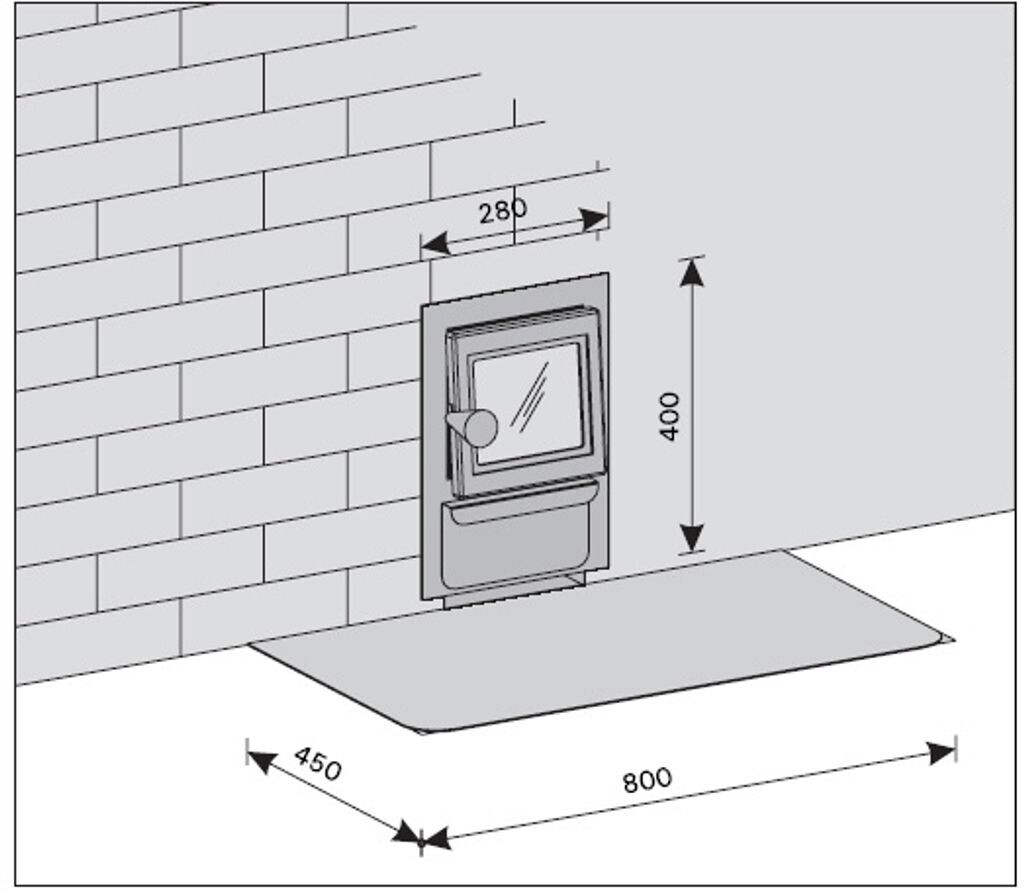 280

400

450

800