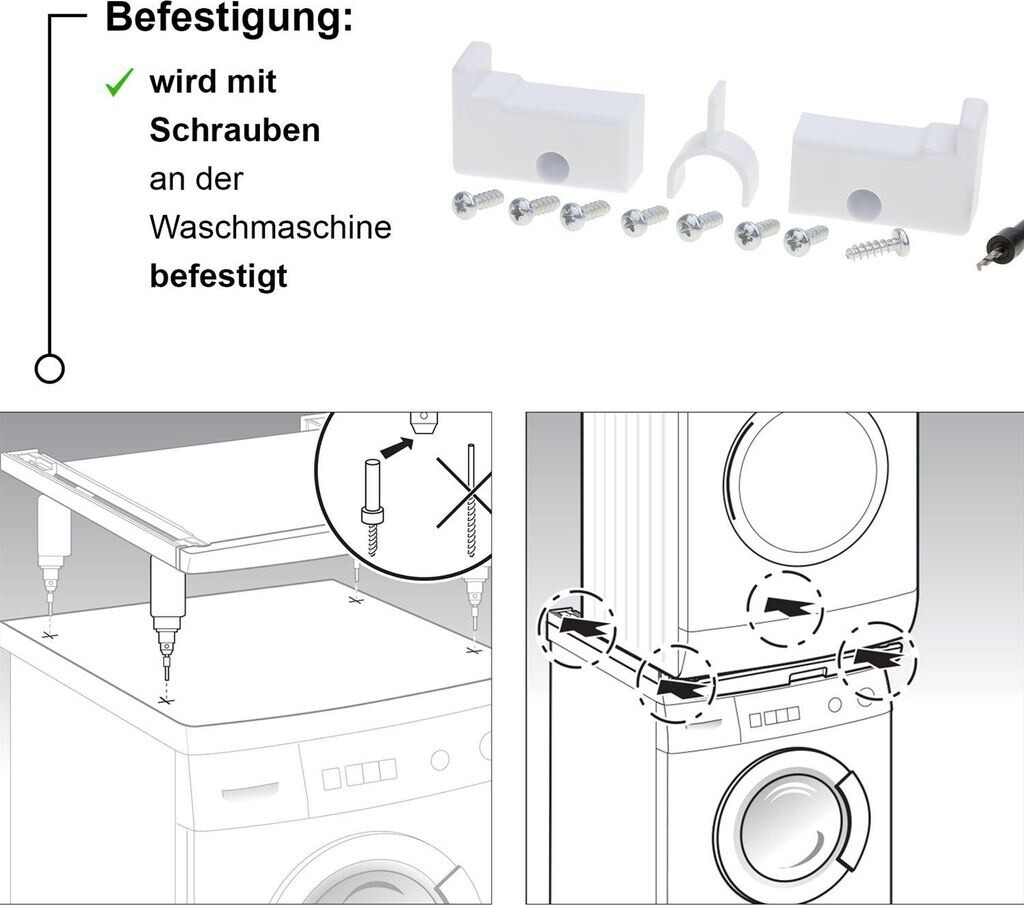 Befestigung:

✓ wird mit Schrauben an der Waschmaschine befestigt