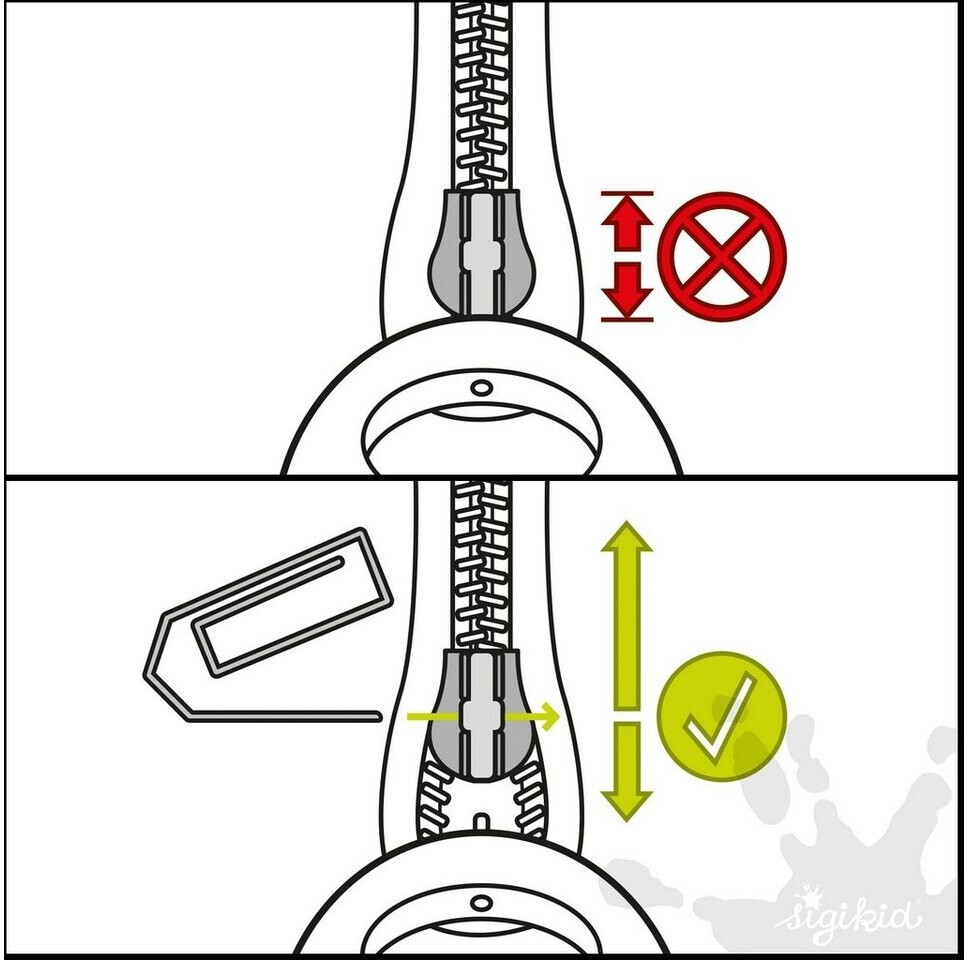 sigikid