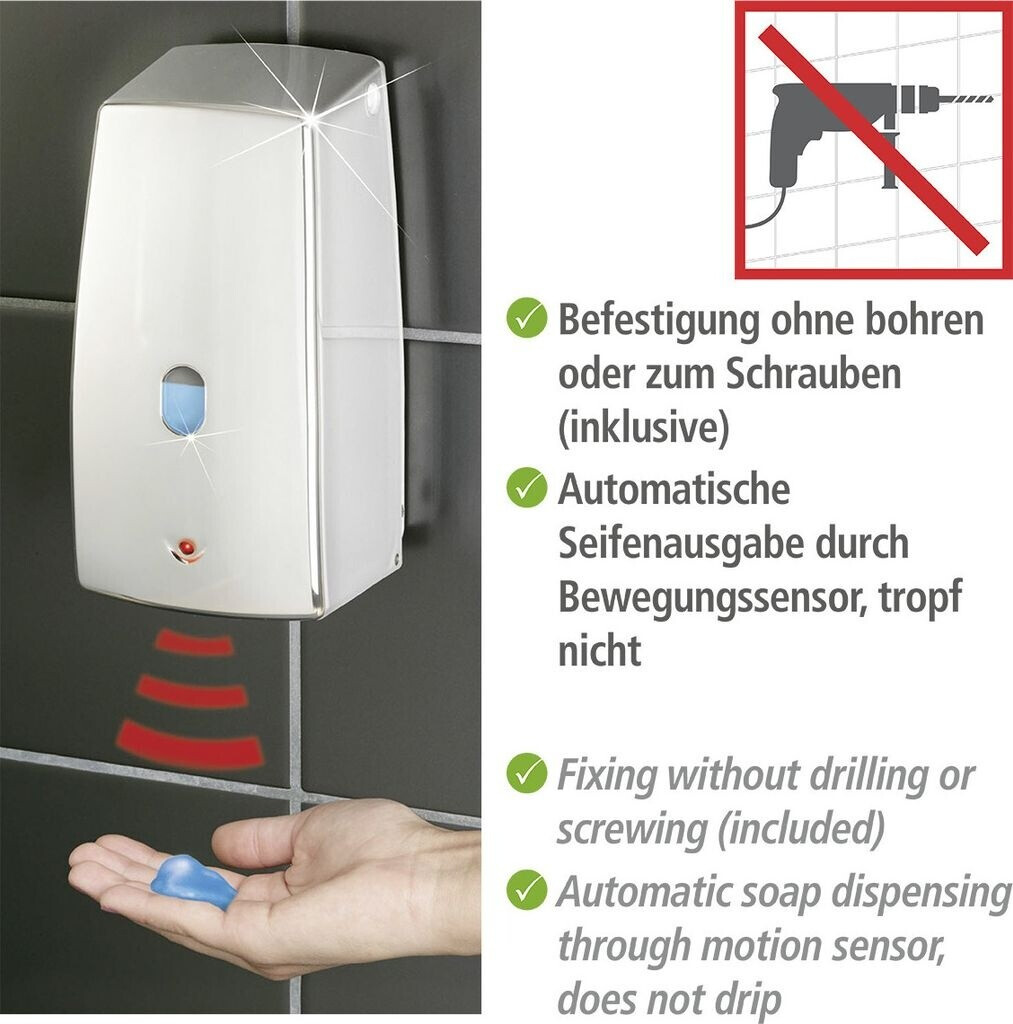 Befestigung ohne bohren oder zum Schrauben (inklusive)

Automatische Seifenausgabe durch Bewegungssensor, tropf nicht

Fixing without drilling or screwing (included)

Automatic soap dispensing through motion sensor, does not drip