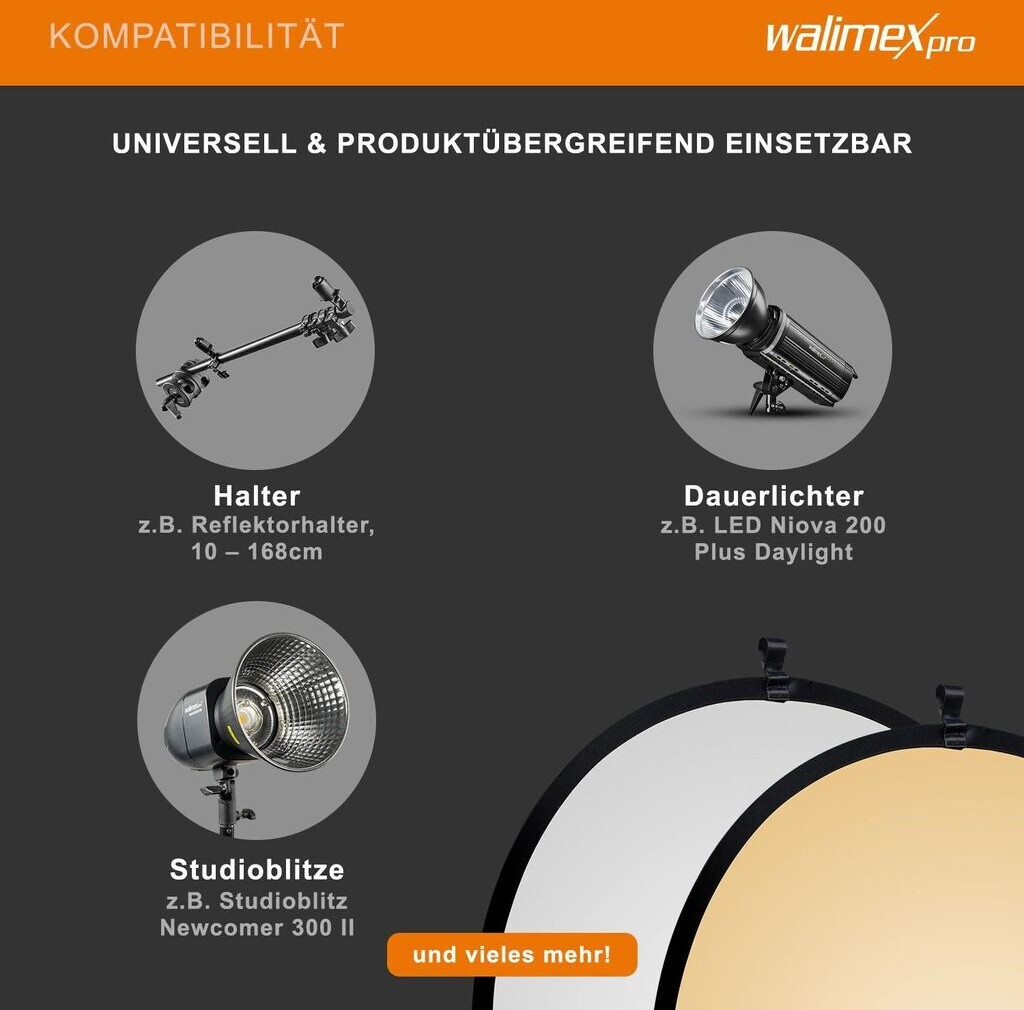 KOMPATIBILITÄT

walimex pro

UNIVERSELL & PRODUKTÜBERGREIFEND EINSETZBAR

Halter
z.B. Reflektorhalter, 10 – 168cm

Dauerlichter
z.B. LED Niova 200 Plus Daylight

Studioblitze
z.B. Studioblitz Newcomer 300 II

und vieles mehr!