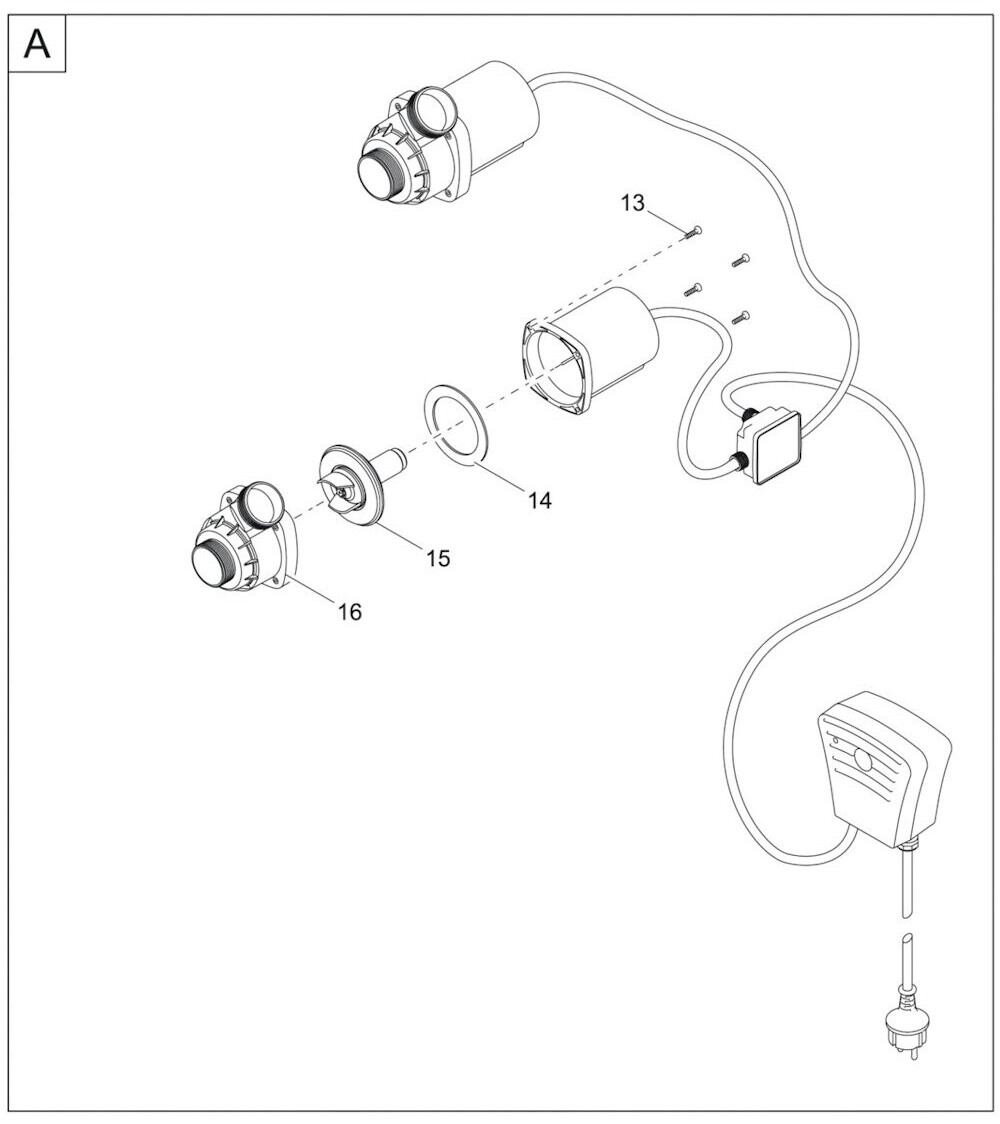 A

13

14

15

16