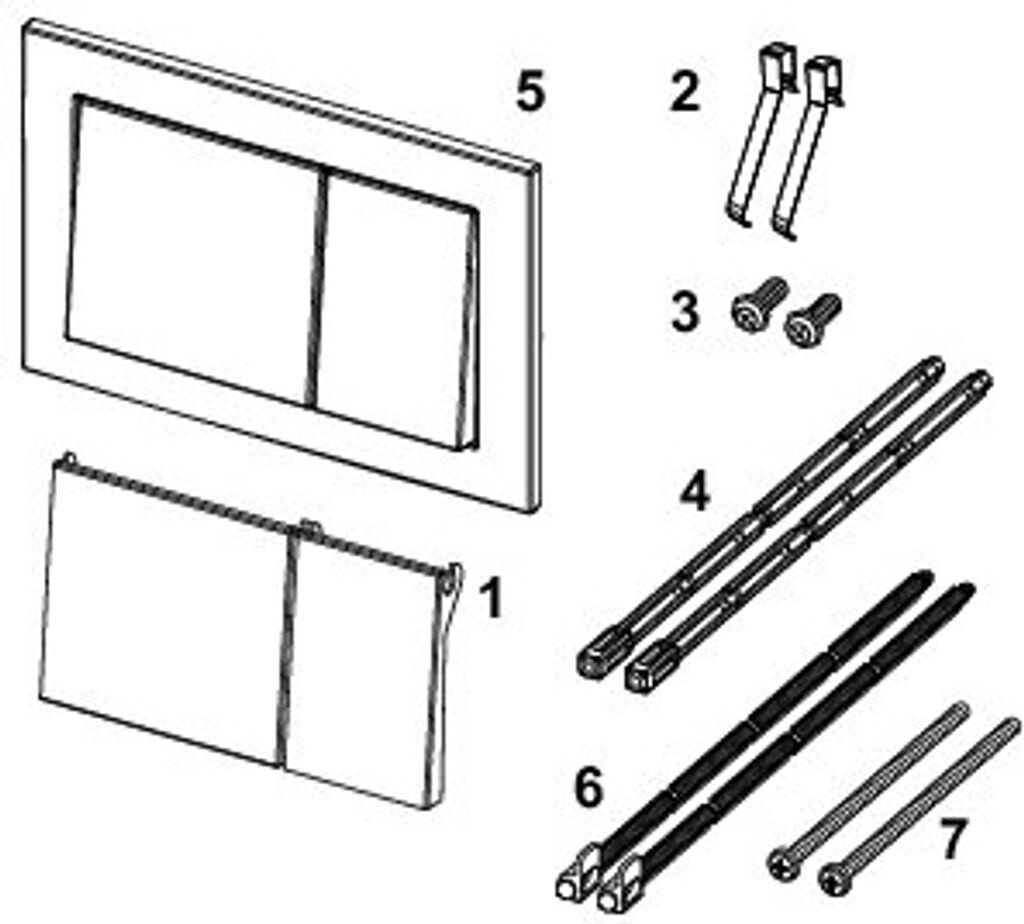 5
2
3
4
1
6
7