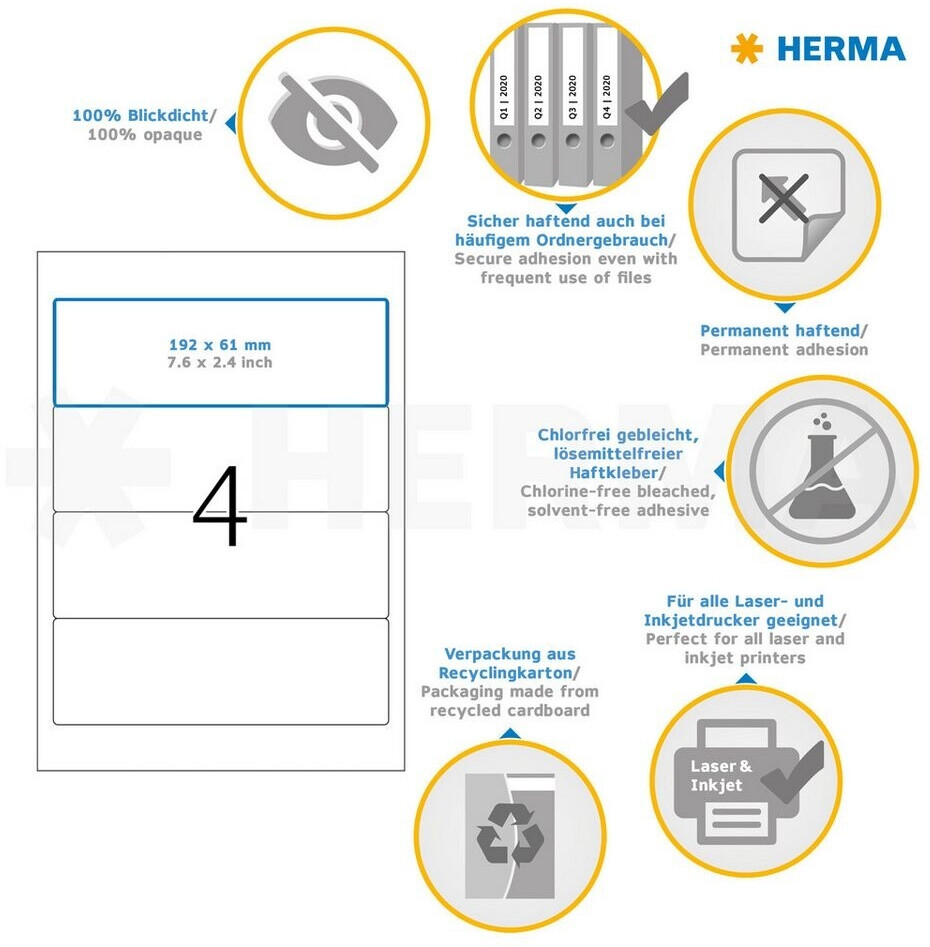 HERMA

100% Blickdicht/
100% opaque

Q1 | 2020
Q2 | 2020
Q3 | 2020
Q4 | 2020

Sicher haftend auch bei häufigem Ordnergebrauch/
Secure adhesion even with frequent use of files

Permanent haftend/
Permanent adhesion

192 x 61 mm
7.6 x 2.4 inch

4

HERMA

Chlorfrei gebleicht, lösemittelfreier Haftkleber/
Chlorine-free bleached, solvent-free adhesive

Für alle Laser- und Inkjetdrucker geeignet/
Perfect for all laser and inkjet printers

Verpackung aus Recyclingkarton/
Packaging made from recycled cardboard

Laser & Inkjet