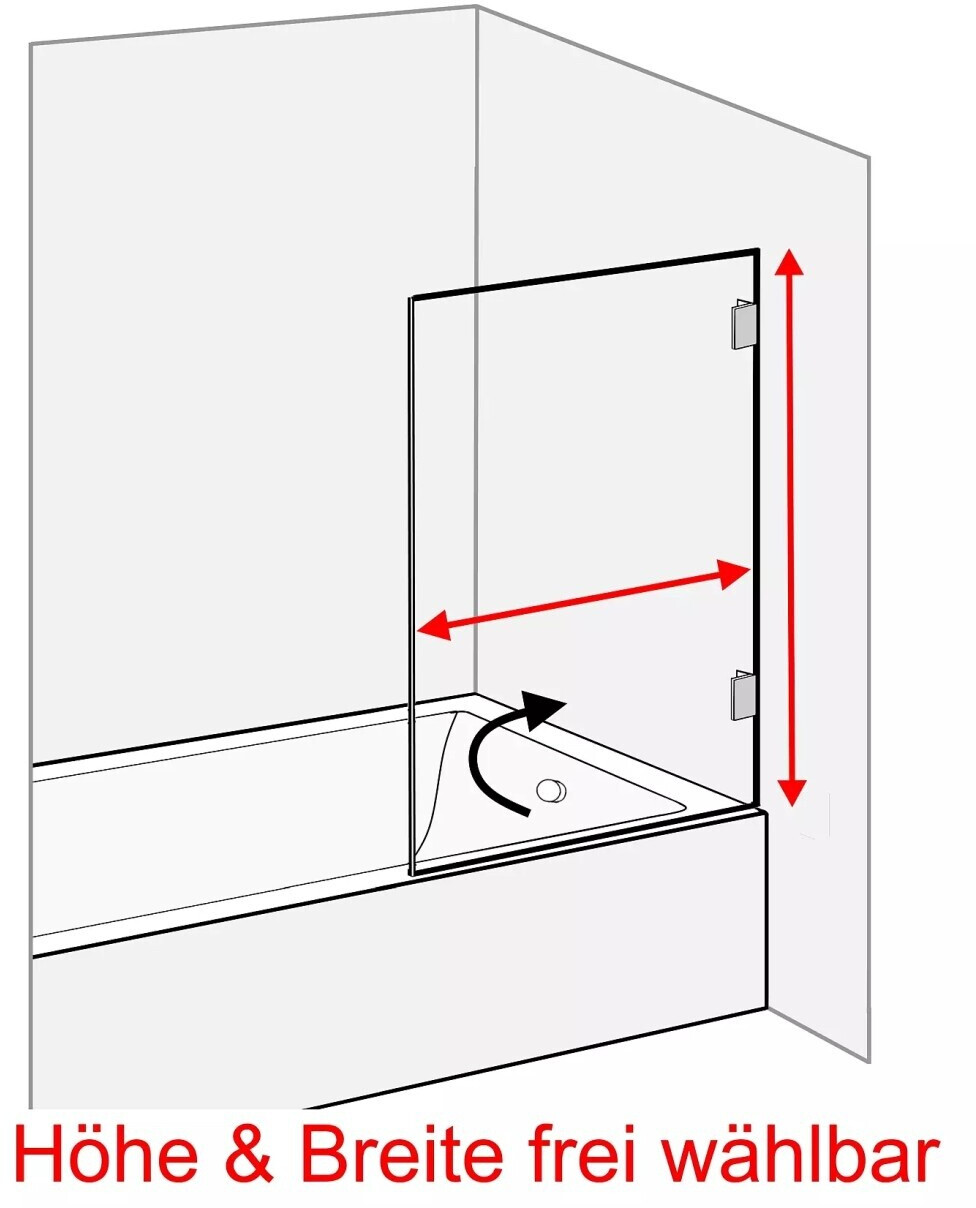 Höhe & Breite frei wählbar