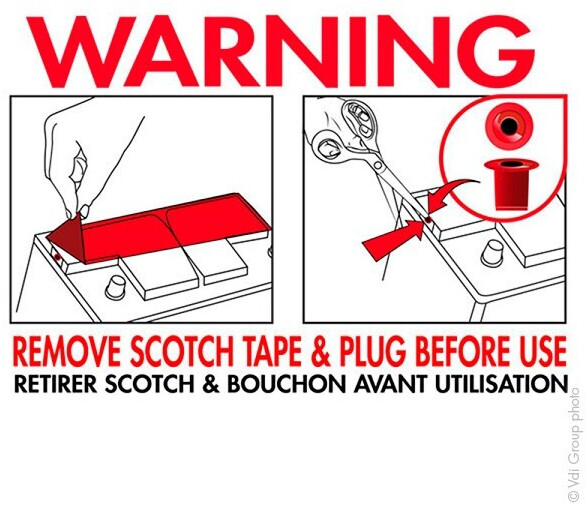 WARNING

REMOVE SCOTCH TAPE & PLUG BEFORE USE
RETIRER SCOTCH & BOUCHON AVANT UTILISATION

© Vdi Group photo