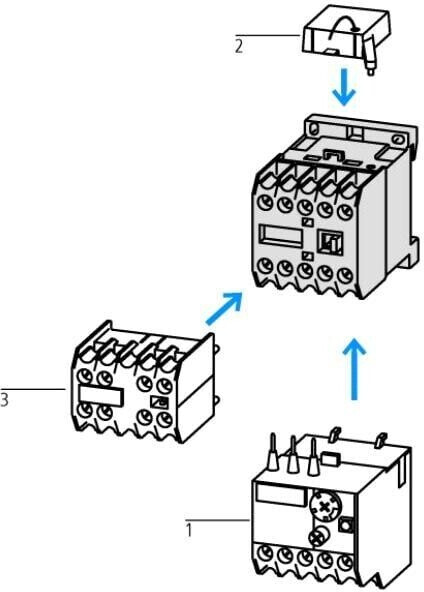 2

3

1