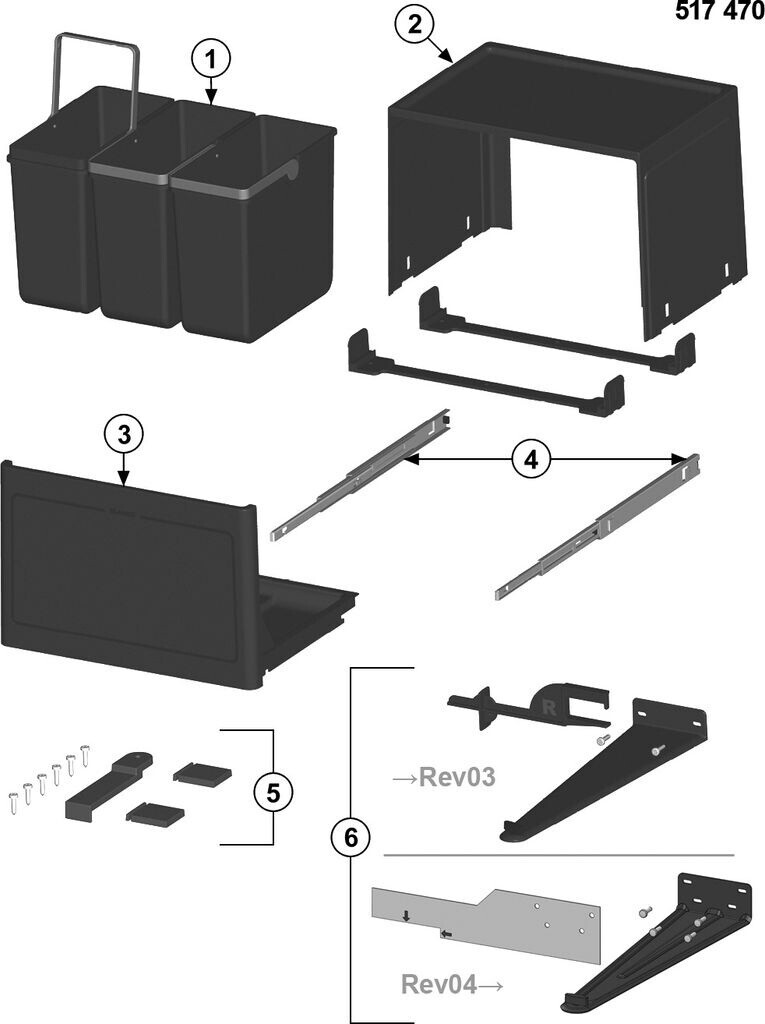 517 470

1

2

3

4

5

6

R

→Rev03

Rev04→