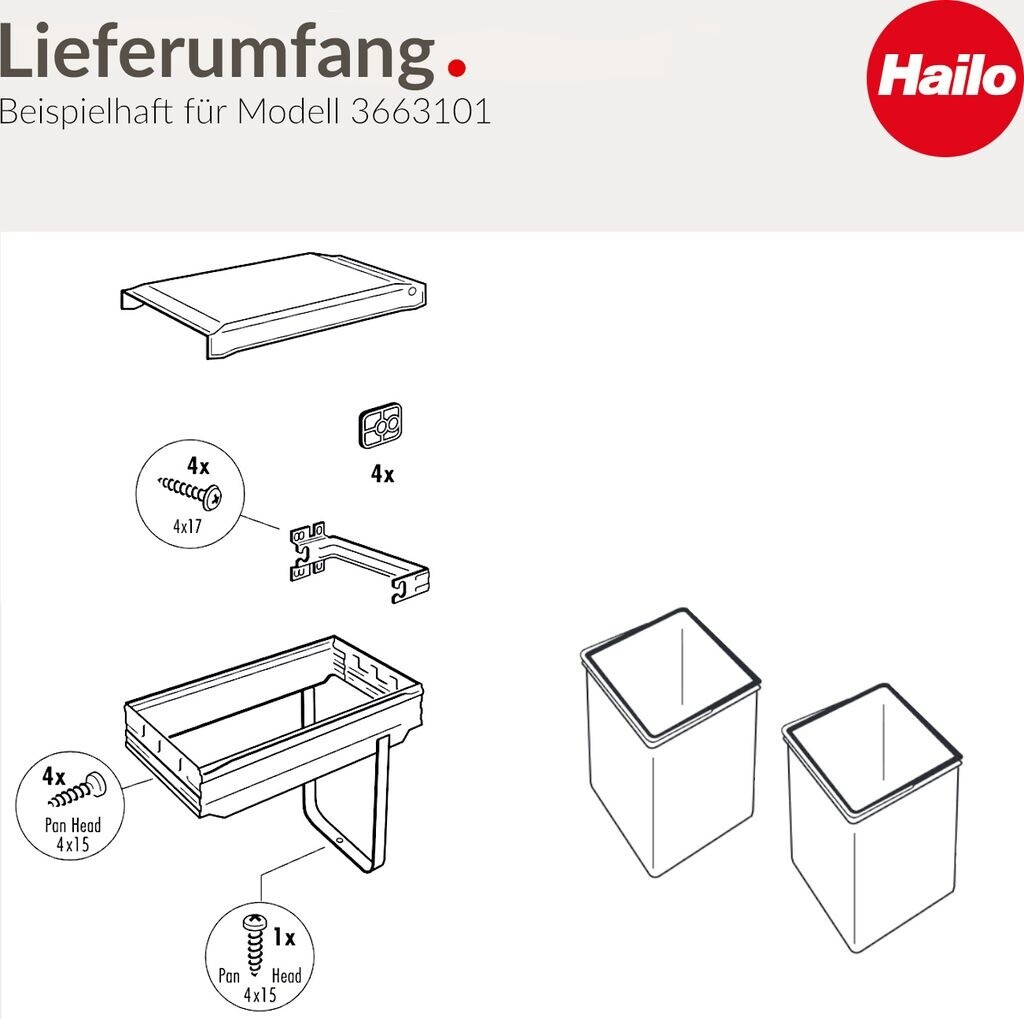 Lieferumfang.
Beispielhaft für Modell 3663101

Hailo

4x

4x
4x17

4x
Pan Head
4x15

1x
Pan Head
4x15