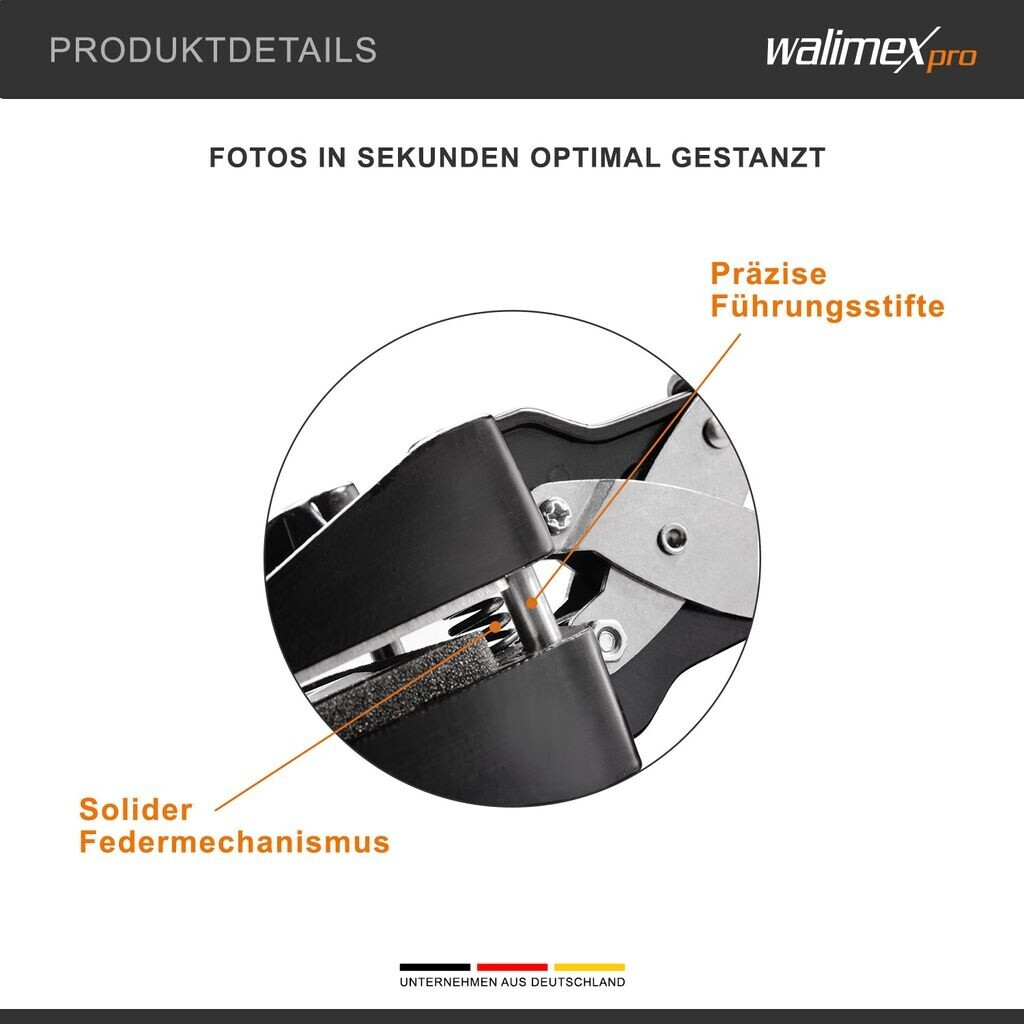 PRODUKTDETAILS

walimex pro

FOTOS IN SEKUNDEN OPTIMAL GESTANZT

Präzise Führungsstifte

Solider Federmechanismus

UNTERNEHMEN AUS DEUTSCHLAND