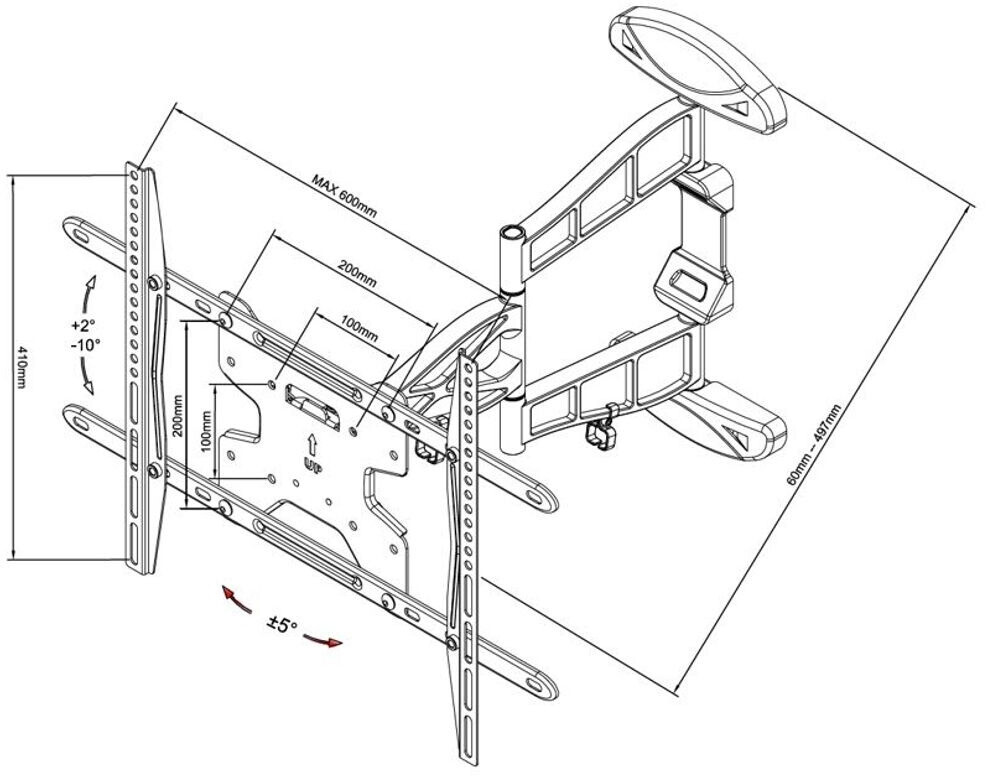 MAX 600mm
200mm
100mm
410mm
+2°
-10°
200mm
100mm
UP
±5°
60mm – 497mm