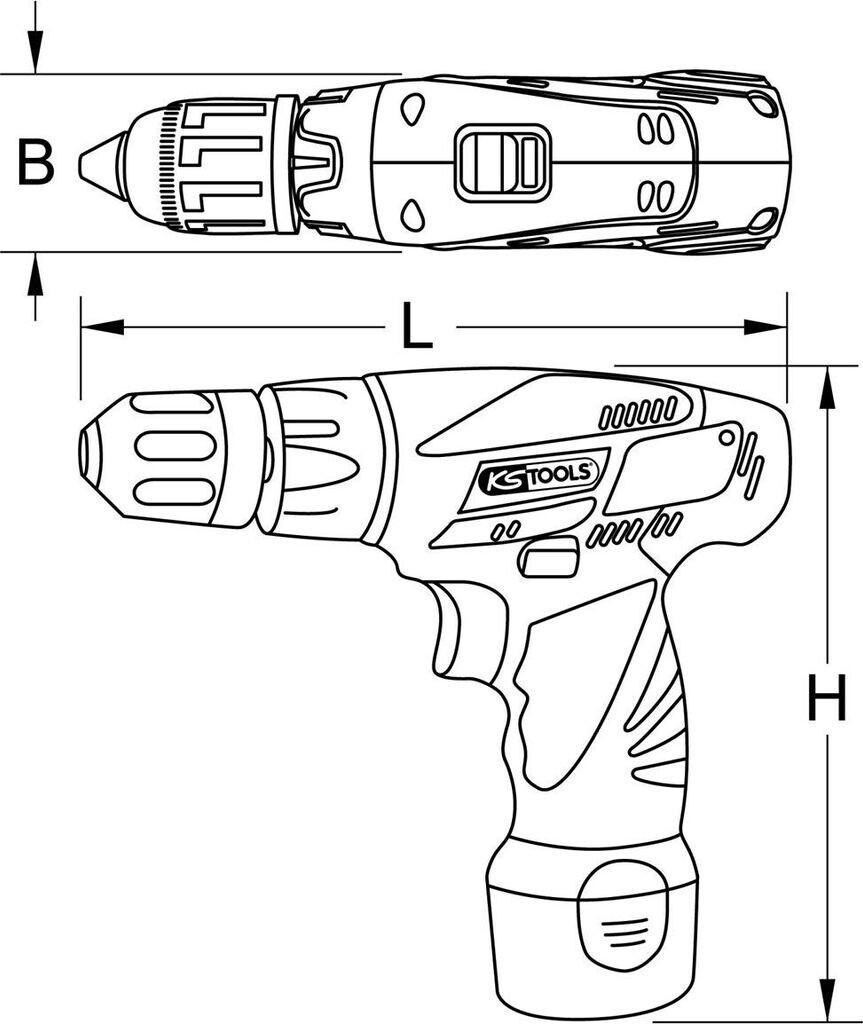 B

L

KS TOOLS

H