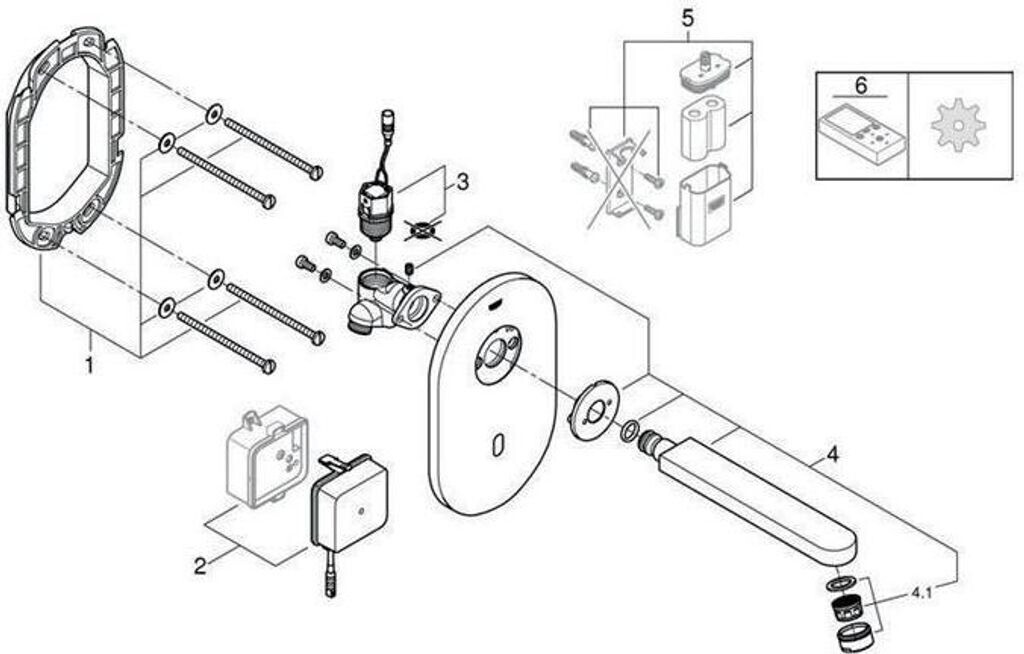 5
6
3
1
4
2
4.1