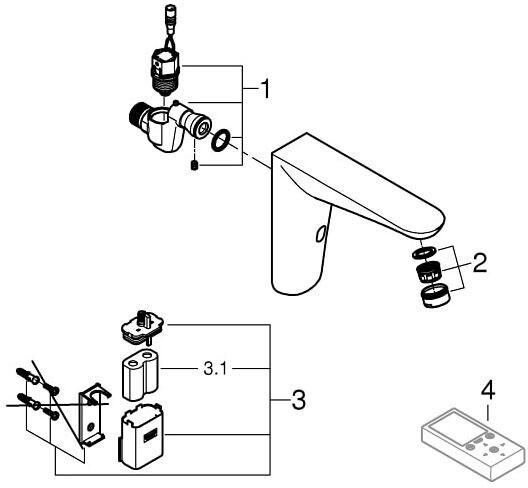 1
2
3.1
3
4