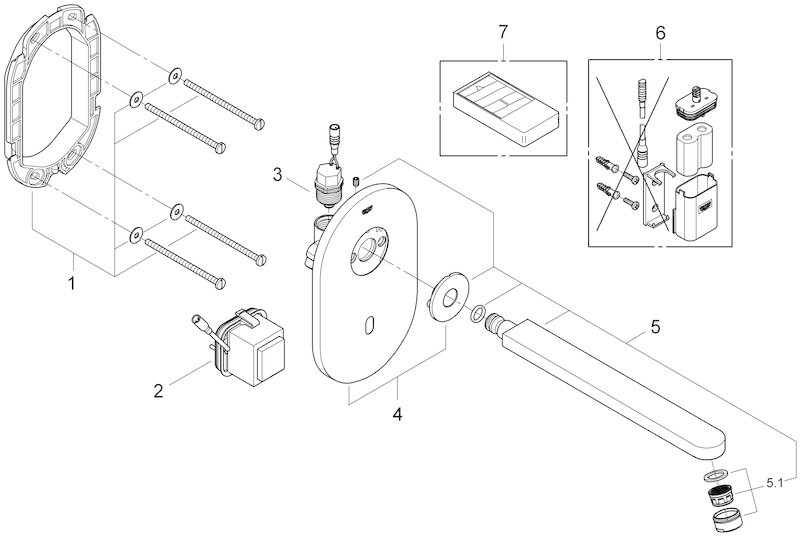 7
6
3
1
2
4
5
5.1