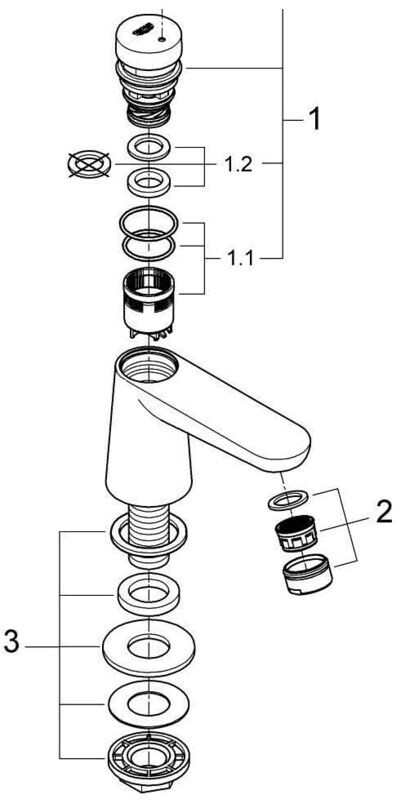 1
1.2
1.1
2
3