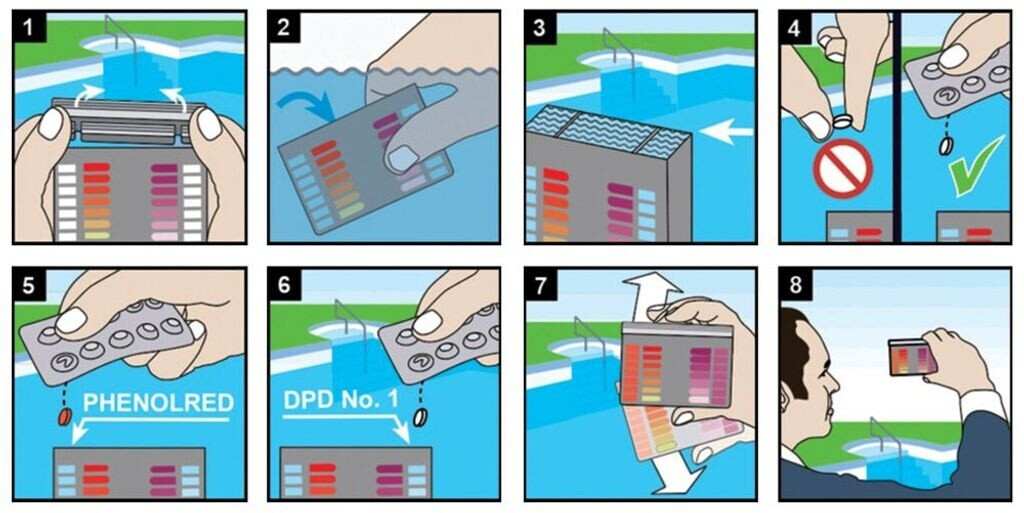 1

2

3

4

5

PHENOLRED

6

DPD No. 1

7

8