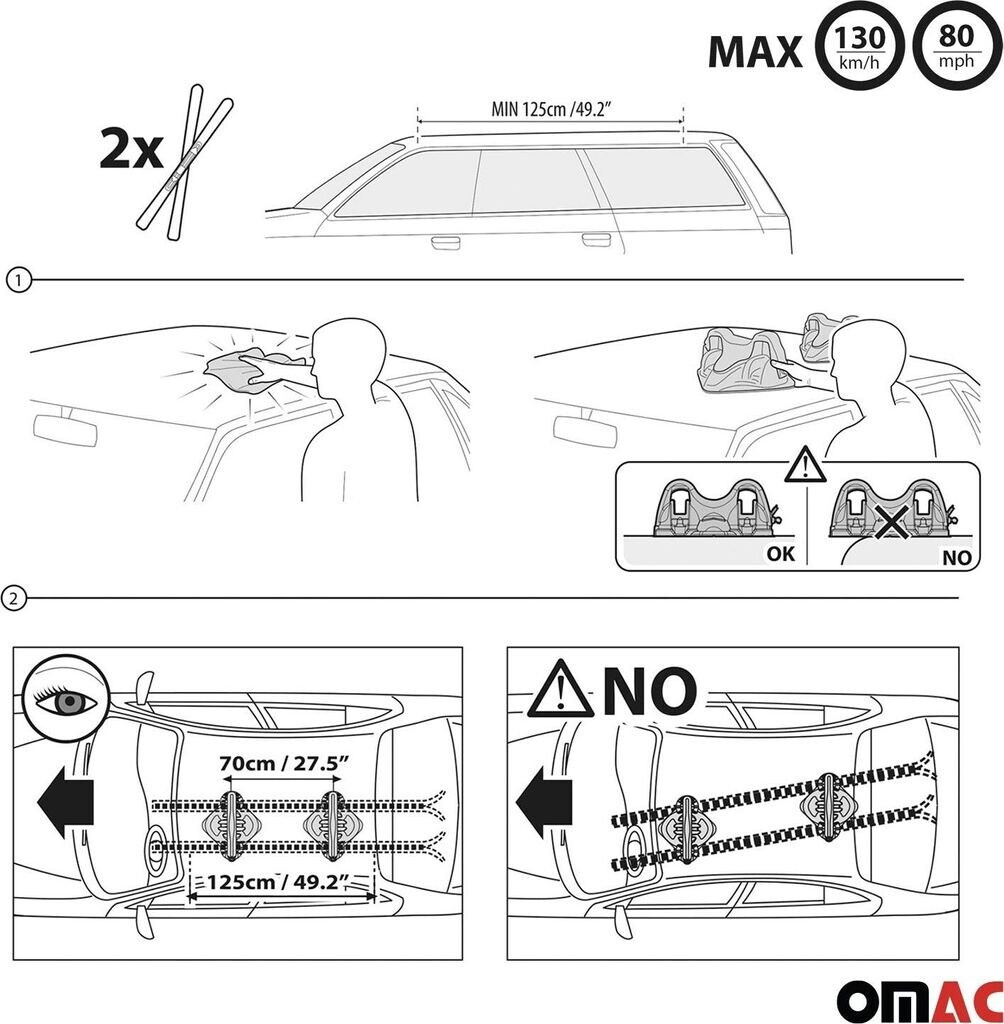 MAX 130 km/h 80 mph

2x

MIN 125cm /49.2"

1

OK

NO

2

70cm / 27.5"

125cm / 49.2"

NO

OMAC