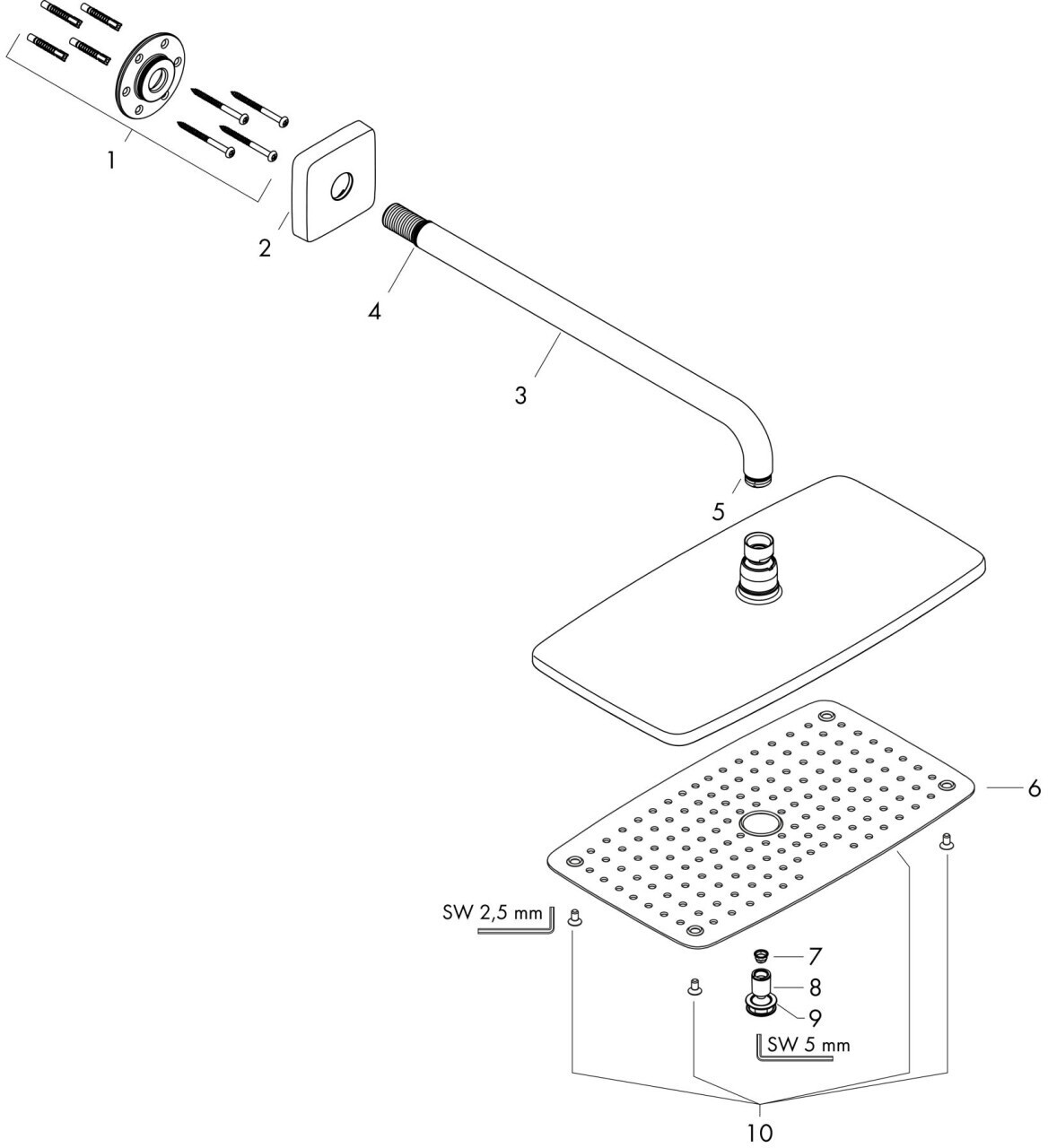 1
2
4
3
5
6
SW 2,5 mm
7
8
9
SW 5 mm
10