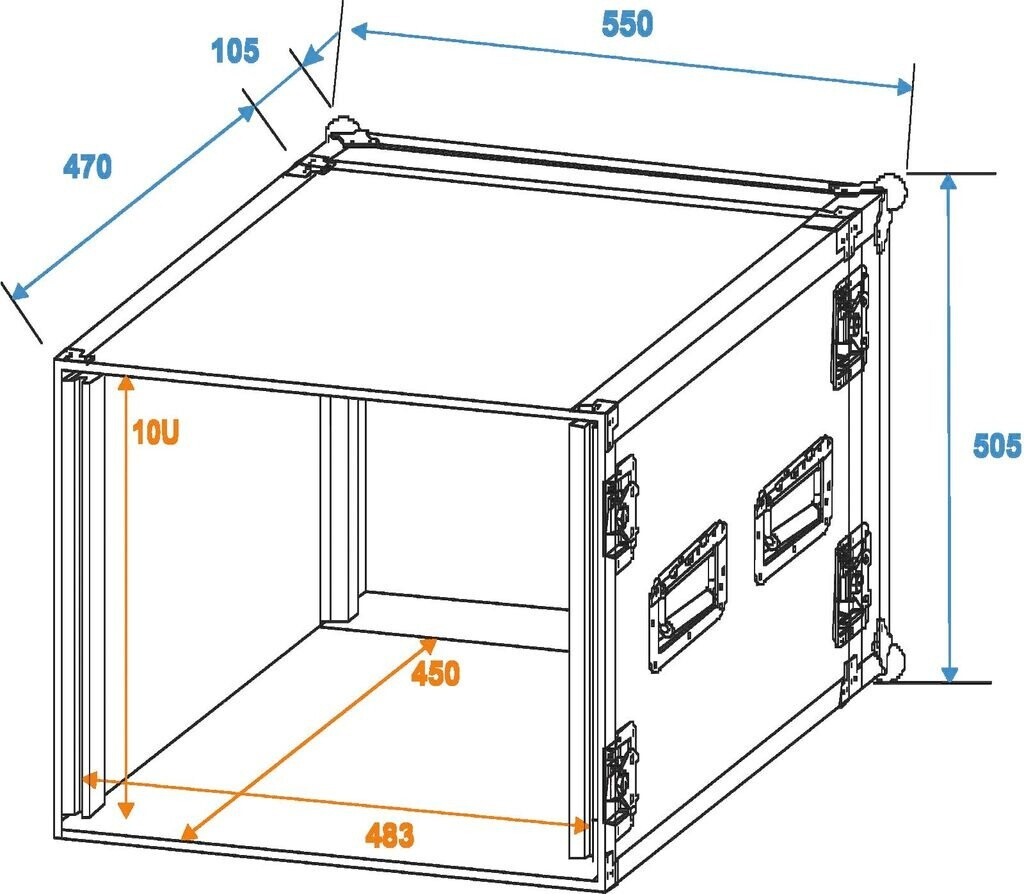 105
550
470
505
10U
450
483