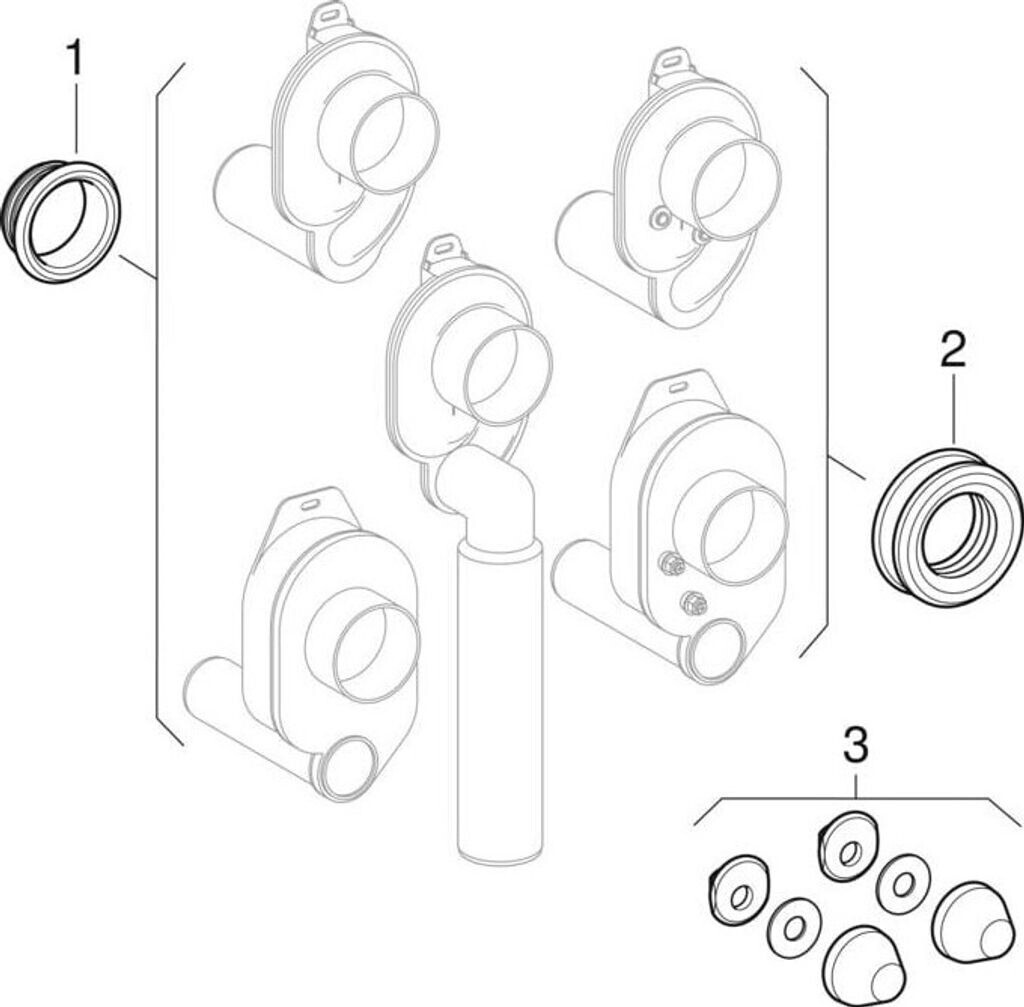 1

2

3