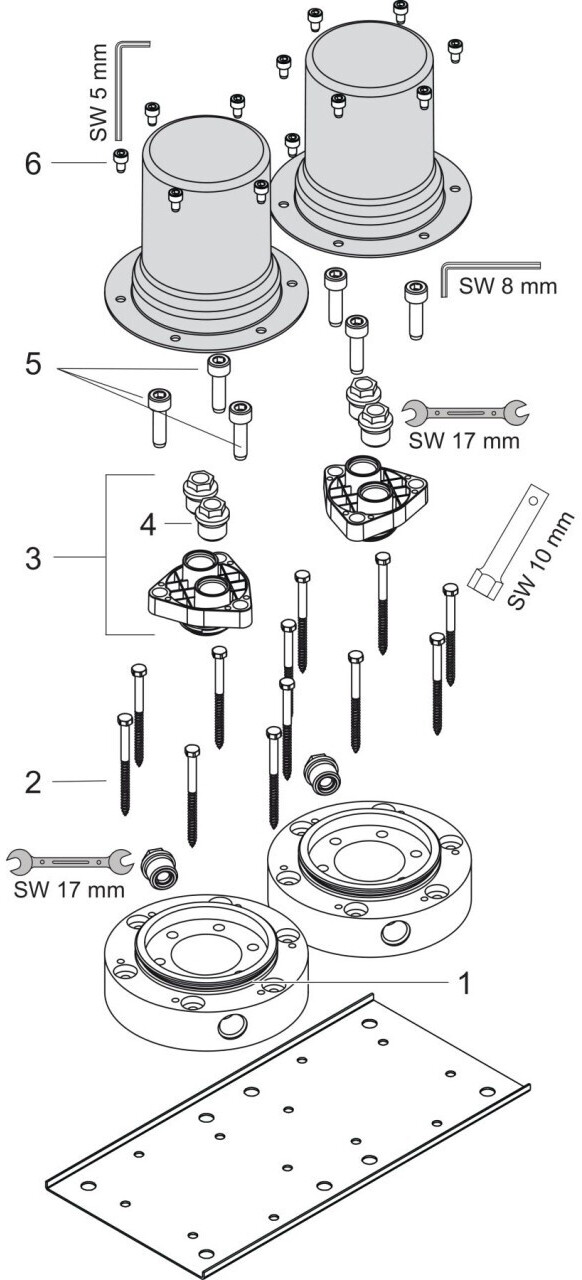 SW 5 mm
6
SW 8 mm
5
SW 17 mm
4
3
SW 10 mm
2
SW 17 mm
1