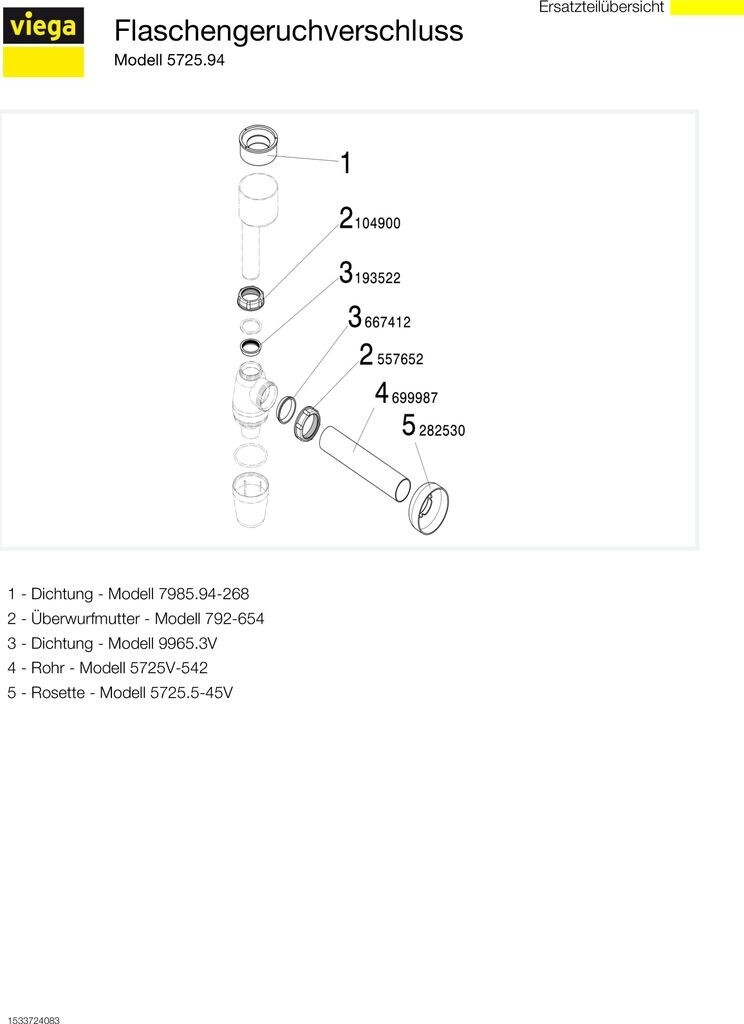 viega

Flaschengeruchverschluss
Modell 5725.94

Ersatzteilübersicht

1

2 104900

3 193522

3 667412

2 557652

4 699987

5 282530

1 - Dichtung - Modell 7985.94-268
2 - Überwurfmutter - Modell 792-654
3 - Dichtung - Modell 9965.3V
4 - Rohr - Modell 5725V-542
5 - Rosette - Modell 5725.5-45V

1533724083