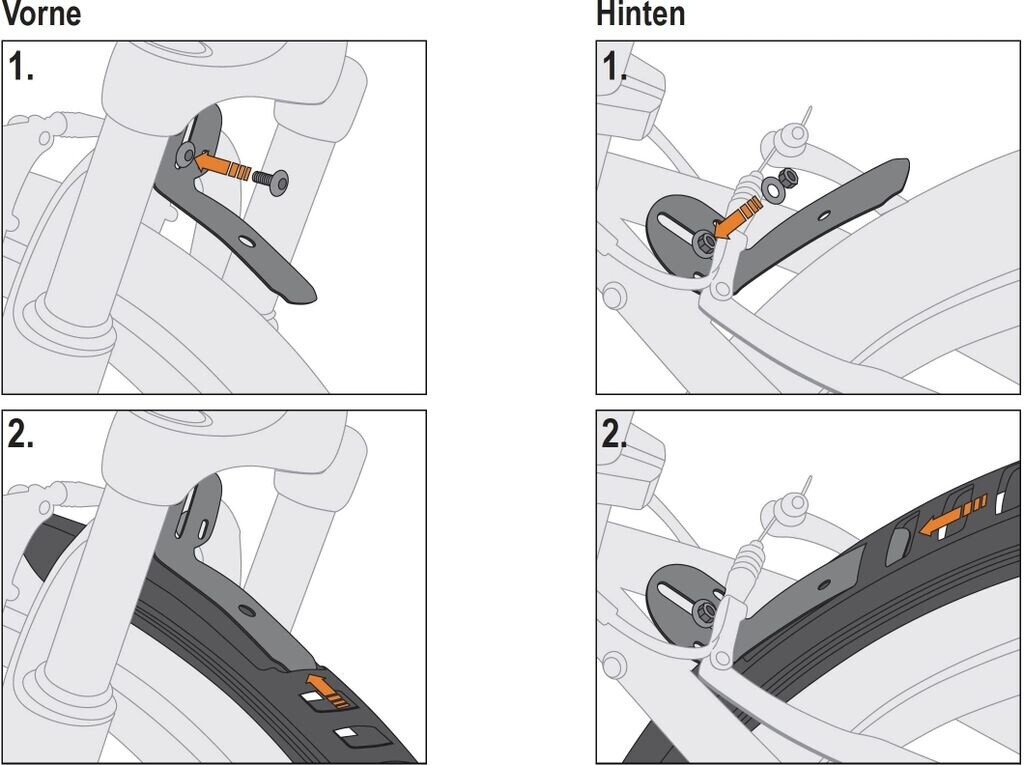 Vorne

1.

2.

Hinten

1.

2.