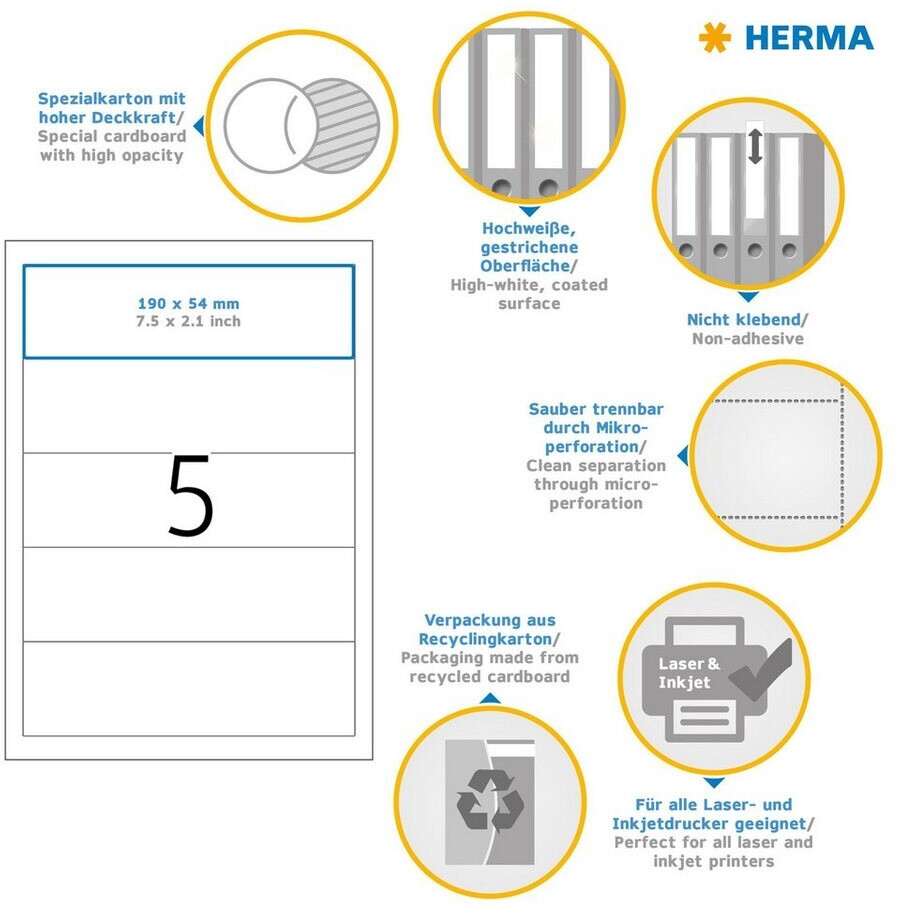 HERMA

Spezialkarton mit hoher Deckkraft/ Special cardboard with high opacity

Hochweiße, gestrichene Oberfläche/ High-white, coated surface

Nicht klebend/ Non-adhesive

190 x 54 mm
7.5 x 2.1 inch

5

Sauber trennbar durch Mikroperforation/ Clean separation through microperforation

Verpackung aus Recyclingkarton/ Packaging made from recycled cardboard

Laser & Inkjet

Für alle Laser- und Inkjetdrucker geeignet/ Perfect for all laser and inkjet printers