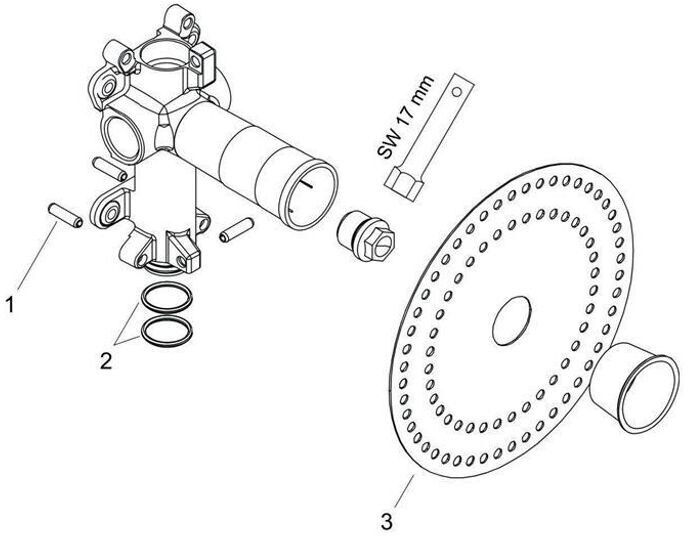 SW 17 mm

1

2

3