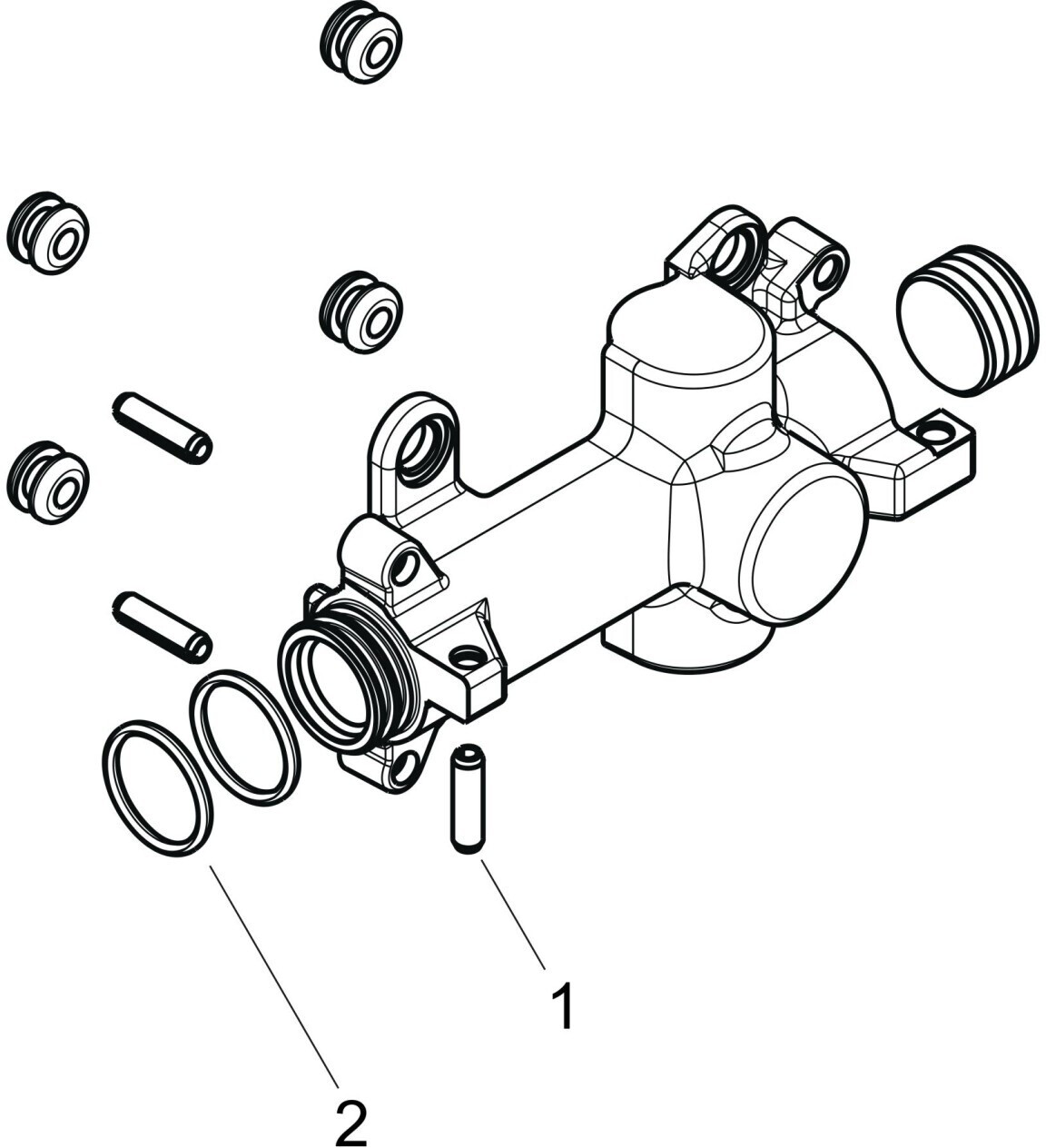 1

2