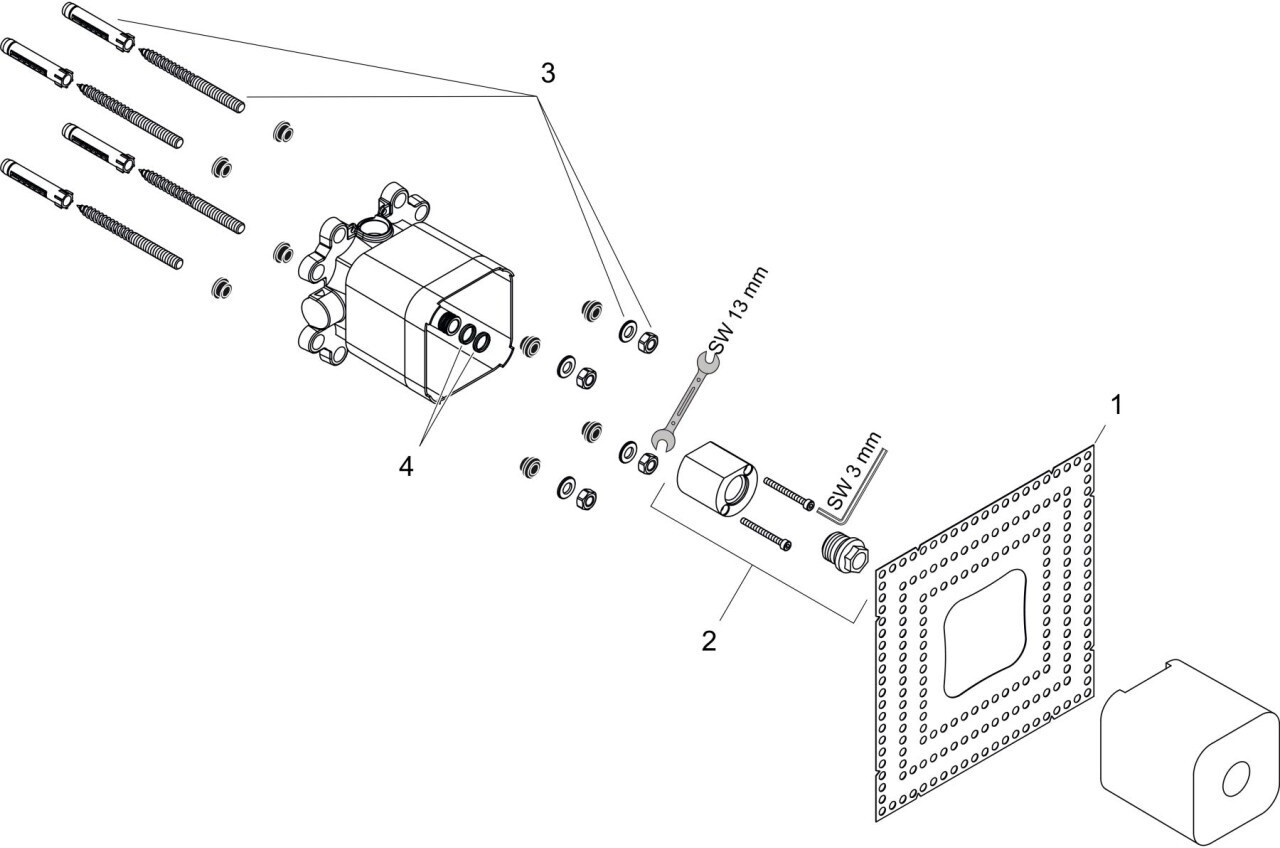 3
SW 13 mm
4
SW 3 mm
1
2