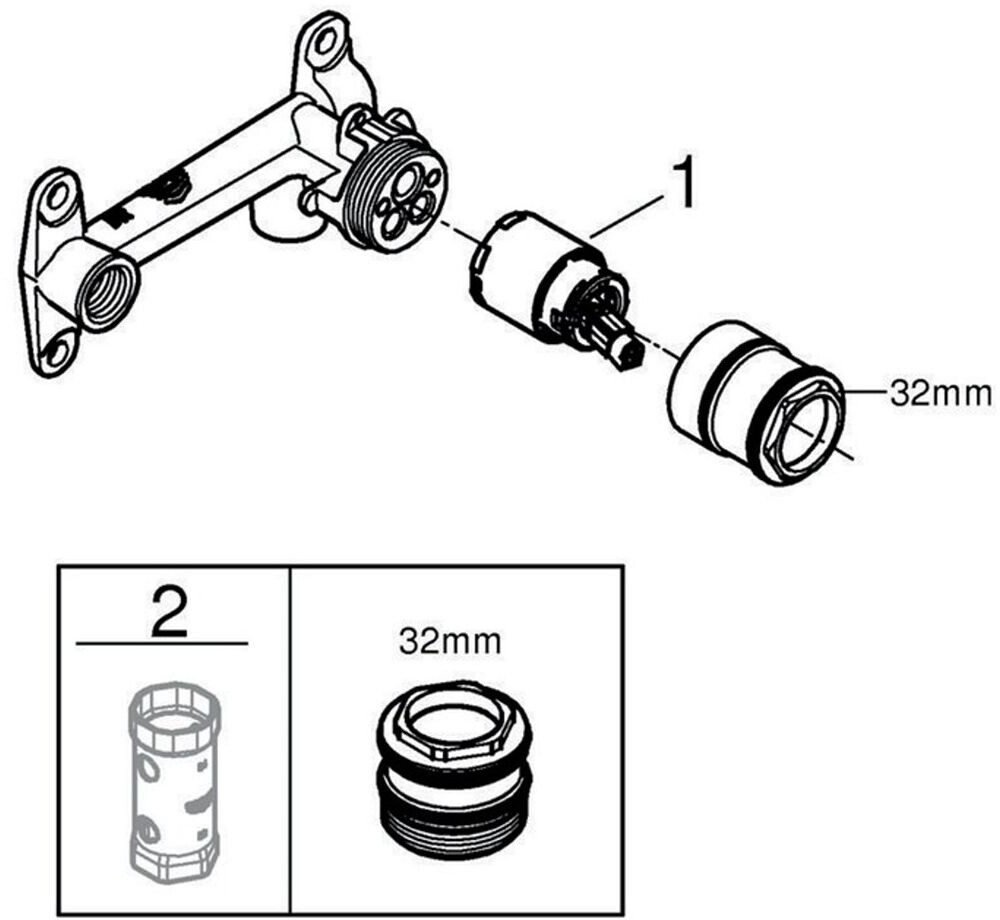 1

32mm

2

32mm