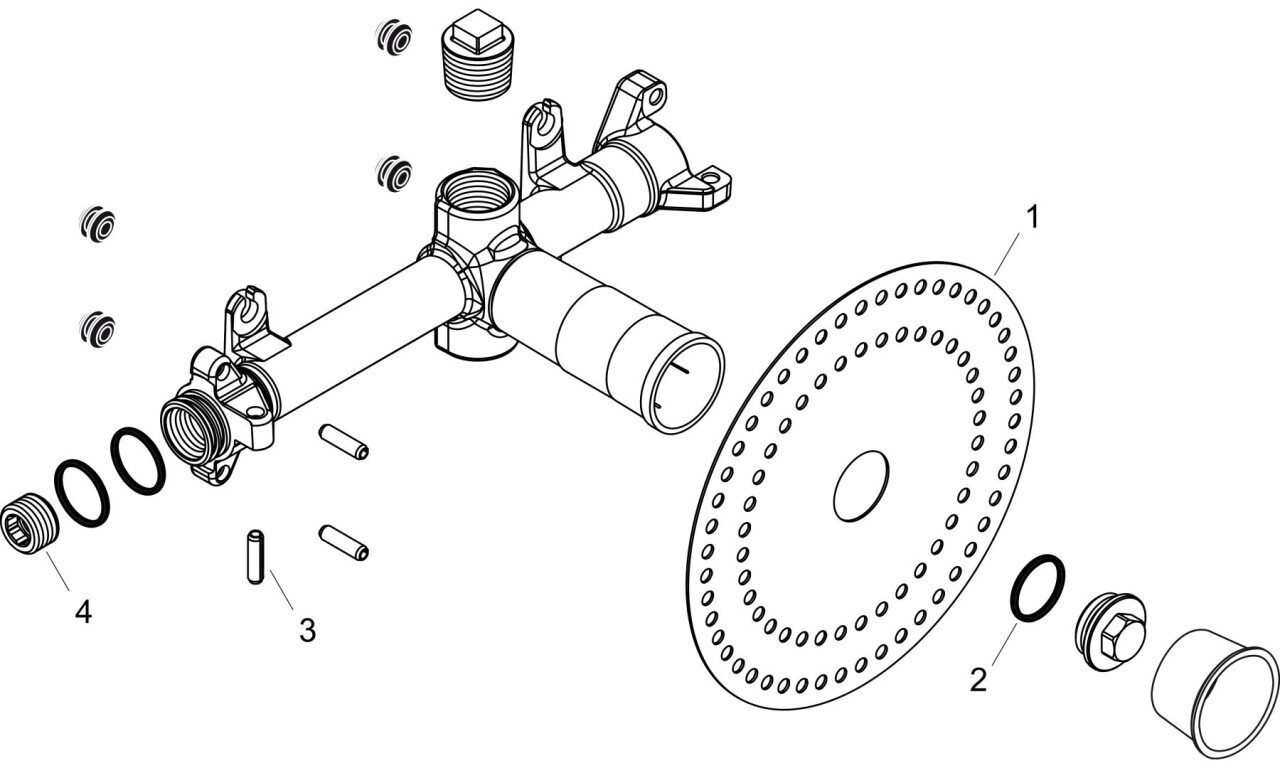 1
4
3
2