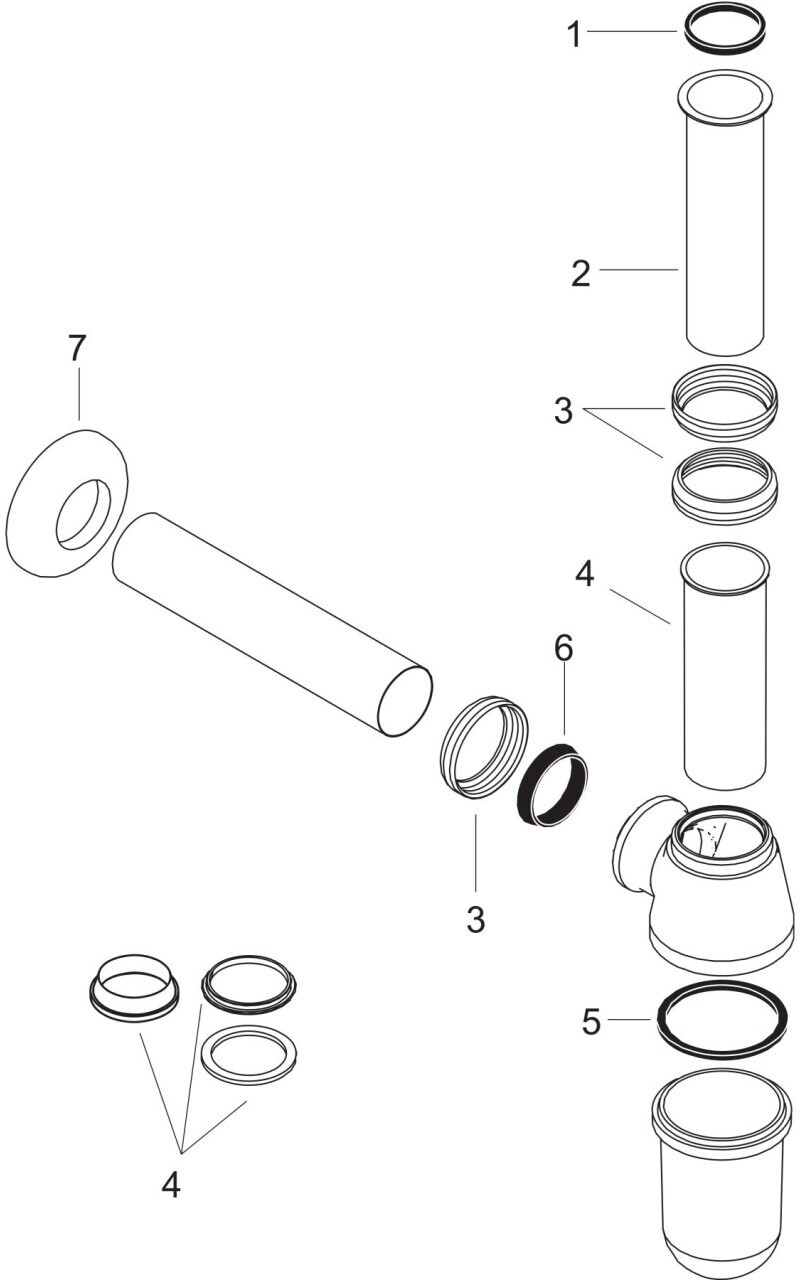 1
2
7
3
4
6
3
5
4