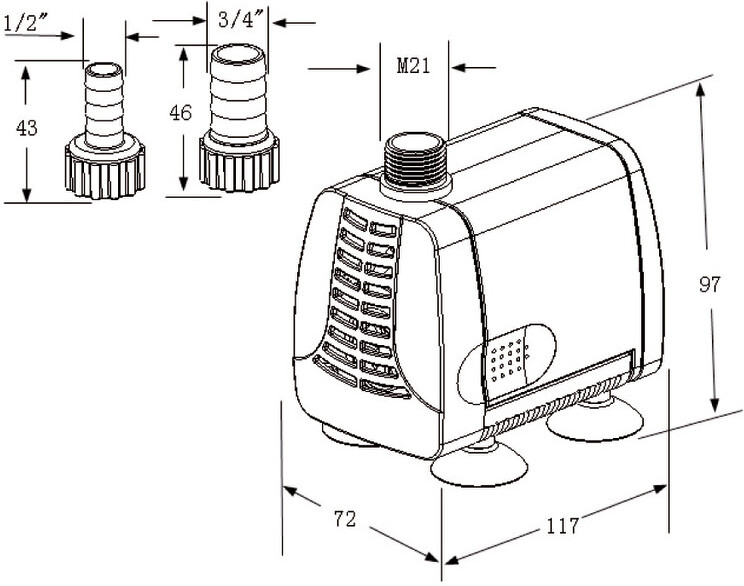 1/2″
3/4″
M21
43
46
97
72
117