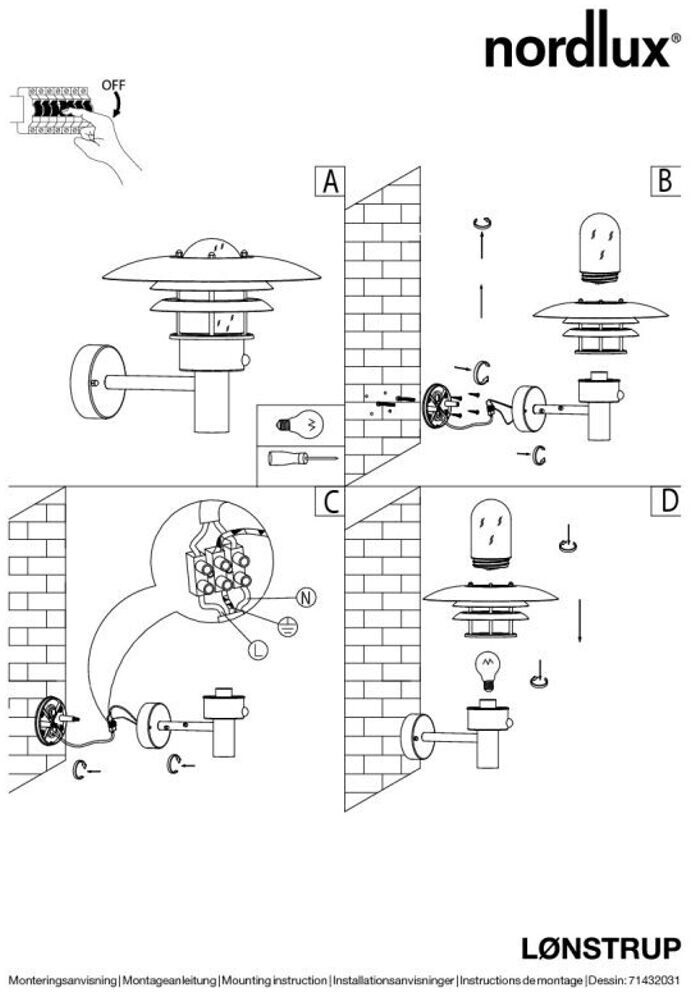 nordlux®

OFF

A

B

C

N

L

D

LØNSTRUP

Monteringsanvisning | Montageanleitung | Mounting instruction | Installationsanvisninger | Instructions de montage | Dessin: 71432031