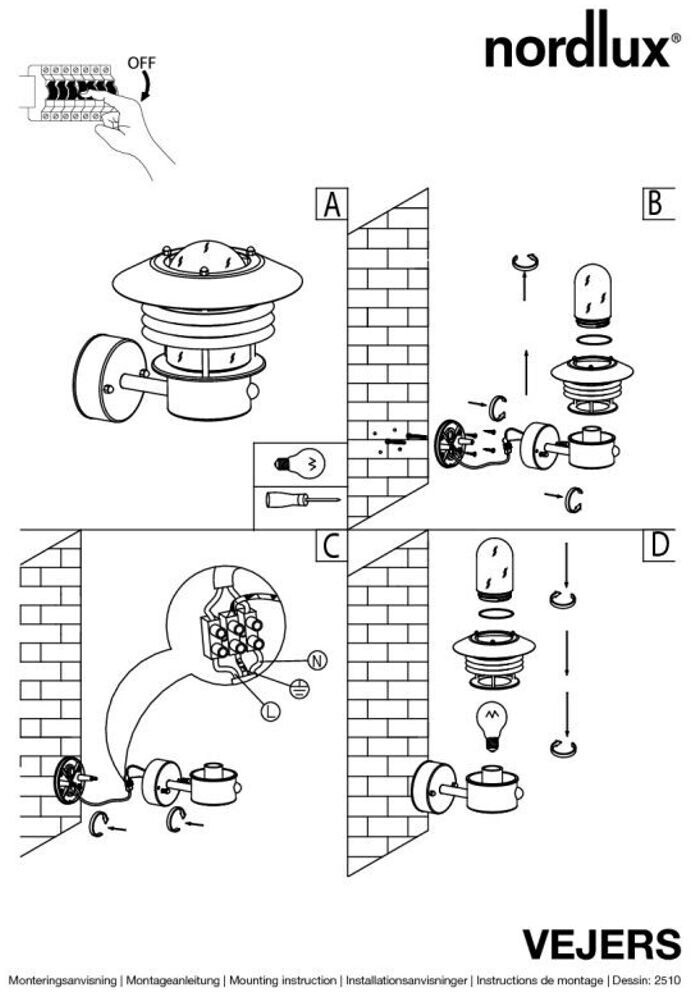 nordlux®

OFF

A

B

C

N

L

D

VEJERS

Monteringsanvisning | Montageanleitung | Mounting instruction | Installationsanvisninger | Instructions de montage | Dessin: 2510