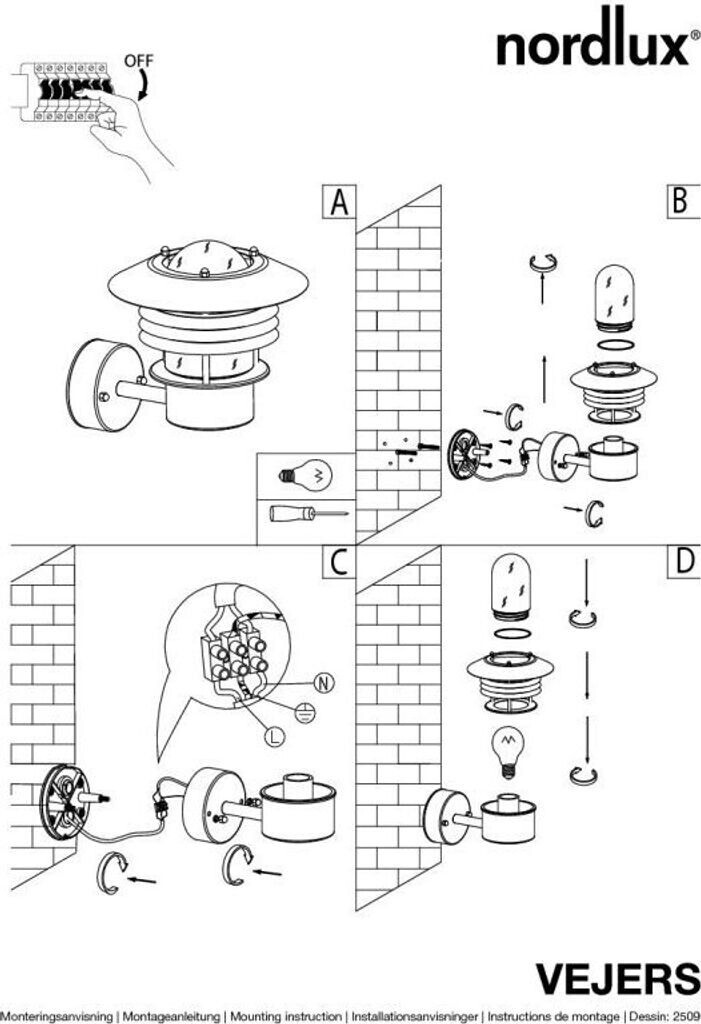 nordlux®

OFF

A

B

C

N

L

D

VEJERS

Monteringsanvisning | Montageanleitung | Mounting instruction | Installationsanvisninger | Instructions de montage | Dessin: 2509