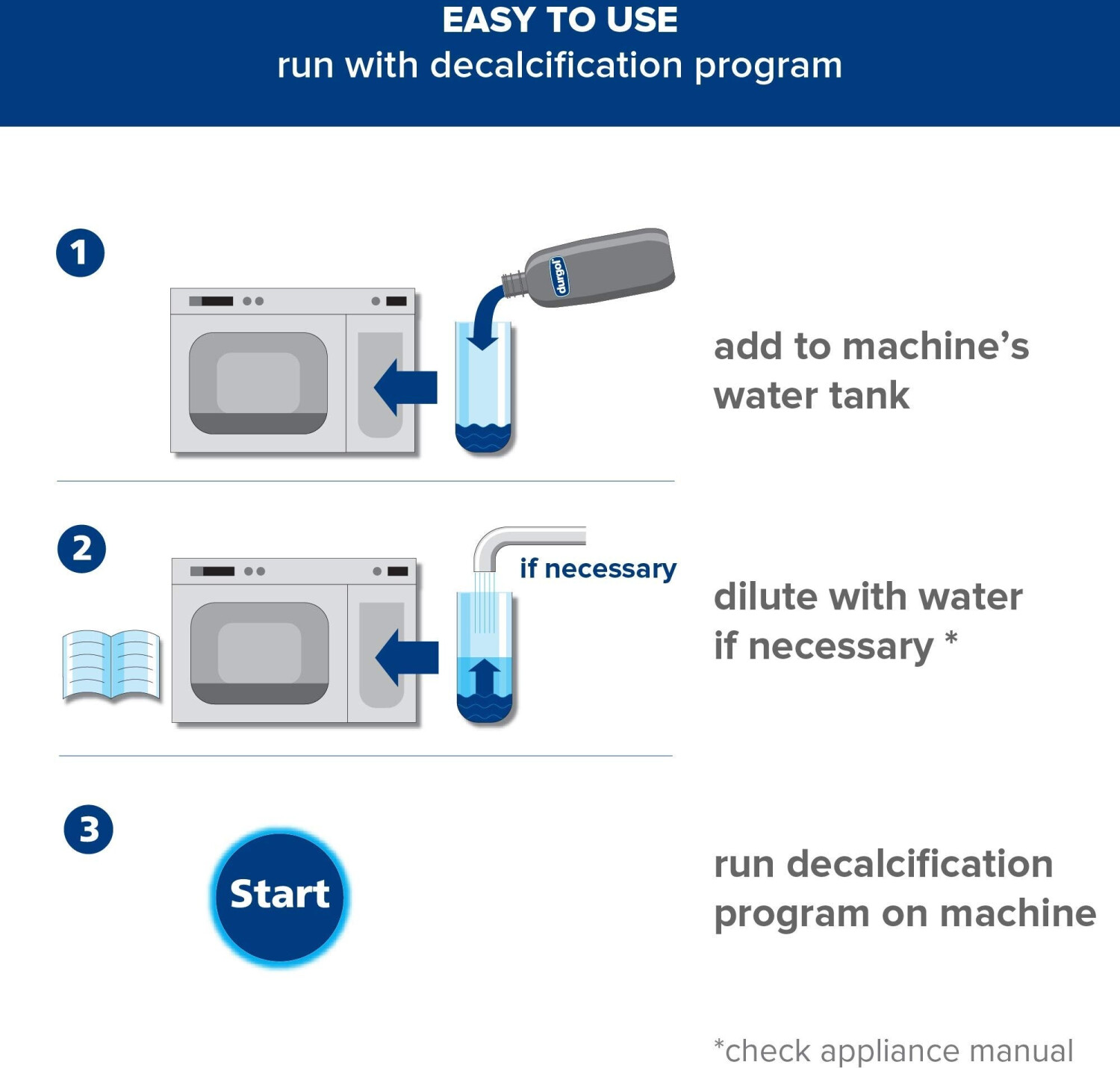 EASY TO USE
run with decalcification program

1

durgol

add to machine's water tank

2

if necessary

dilute with water if necessary *

3

Start

run decalcification program on machine

*check appliance manual