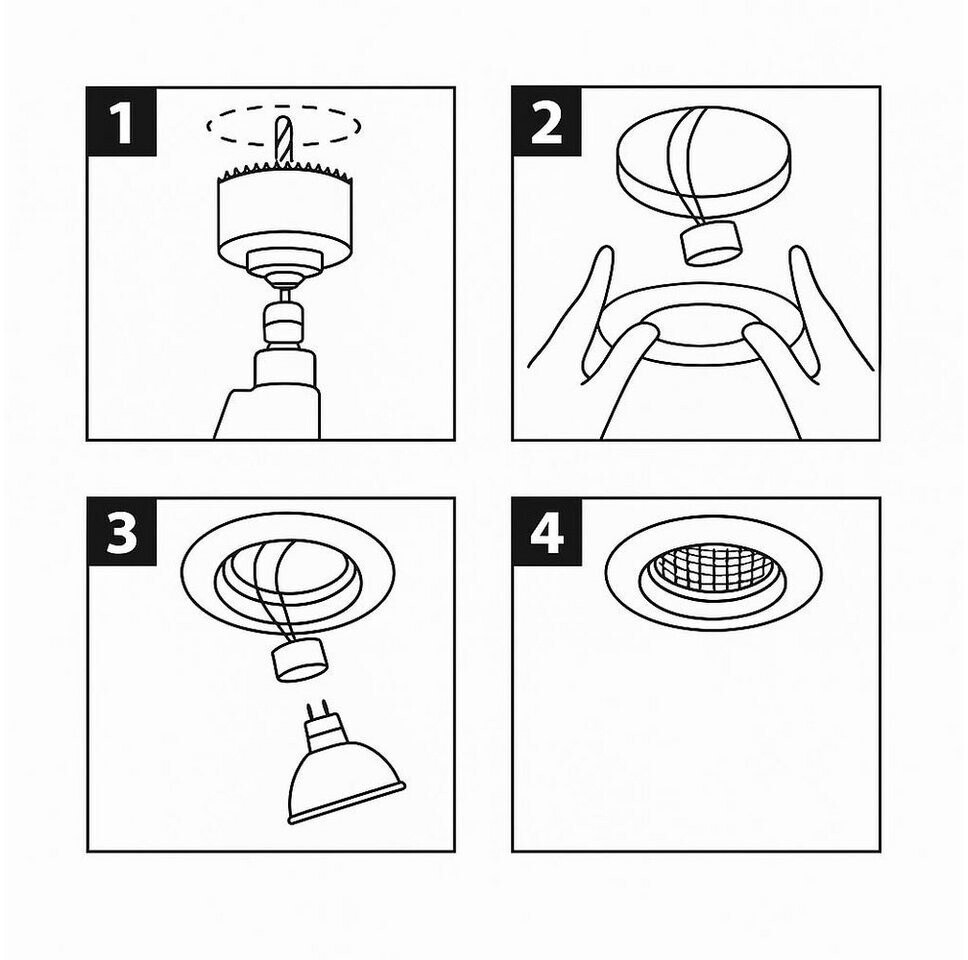 1

2

3

4