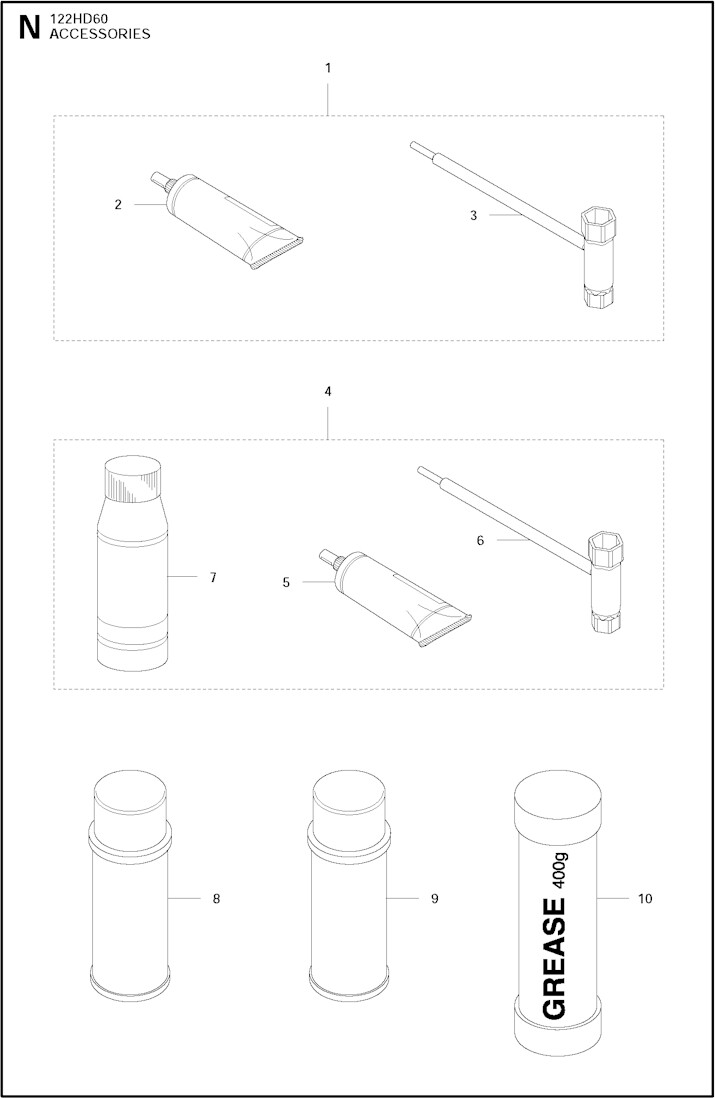 N 122HD60
ACCESSORIES

1

2

3

4

7

5

6

8

9

GREASE 400g

10