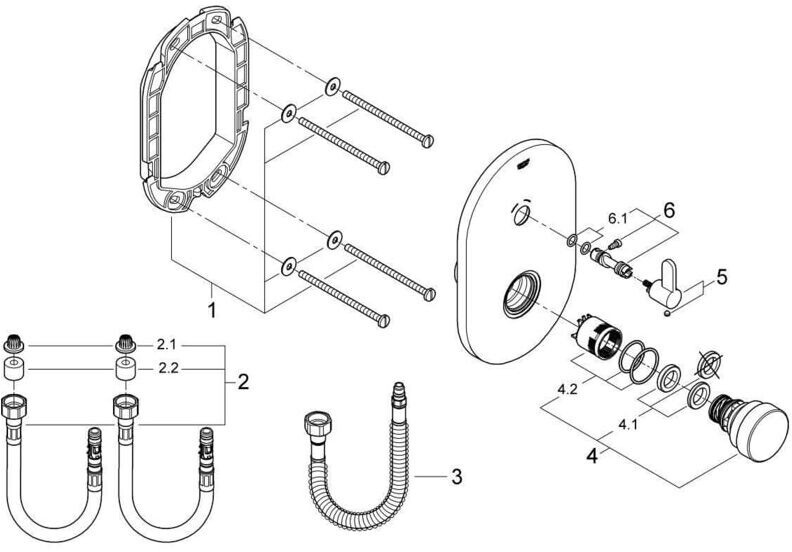 1
2.1
2.2
2
3
6.1
6
5
4.2
4.1
4