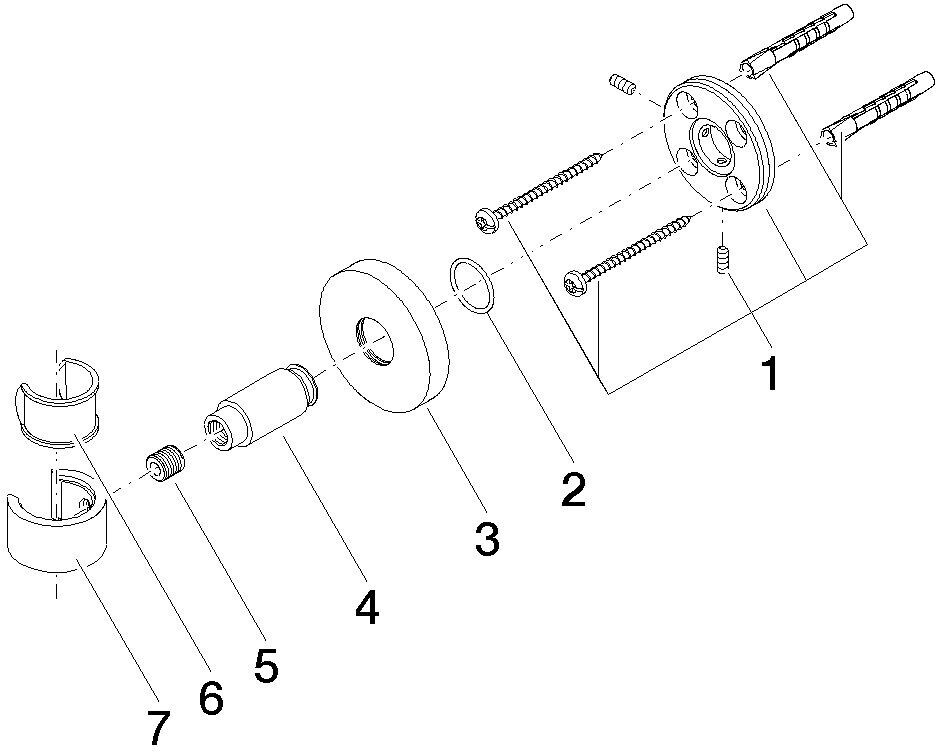 1
2
3
4
5
6
7