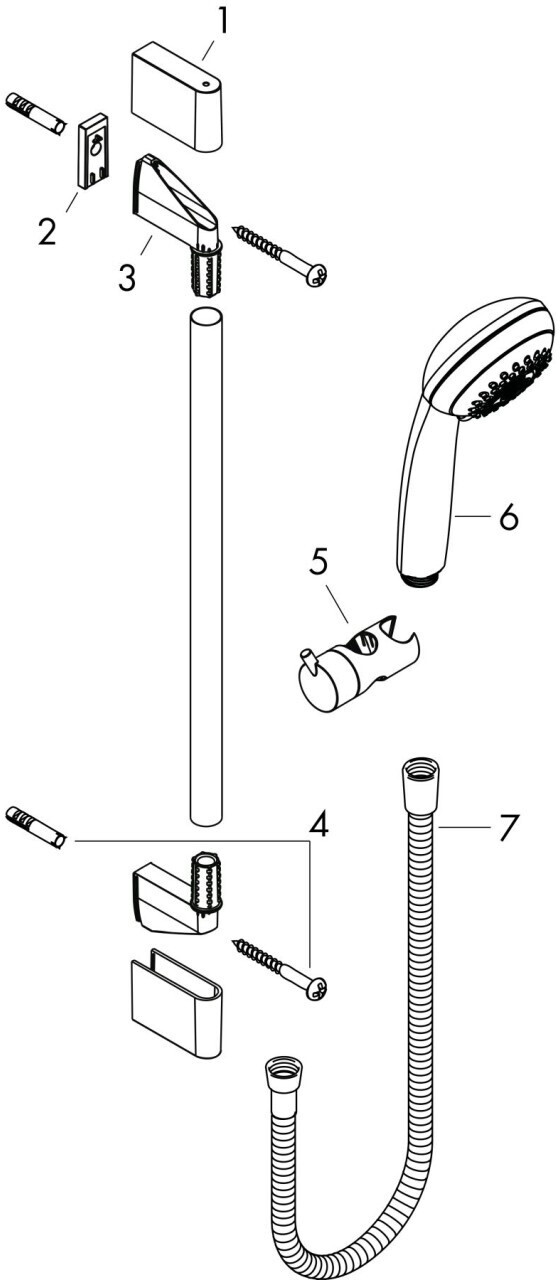 1
2
3
6
5
4
7